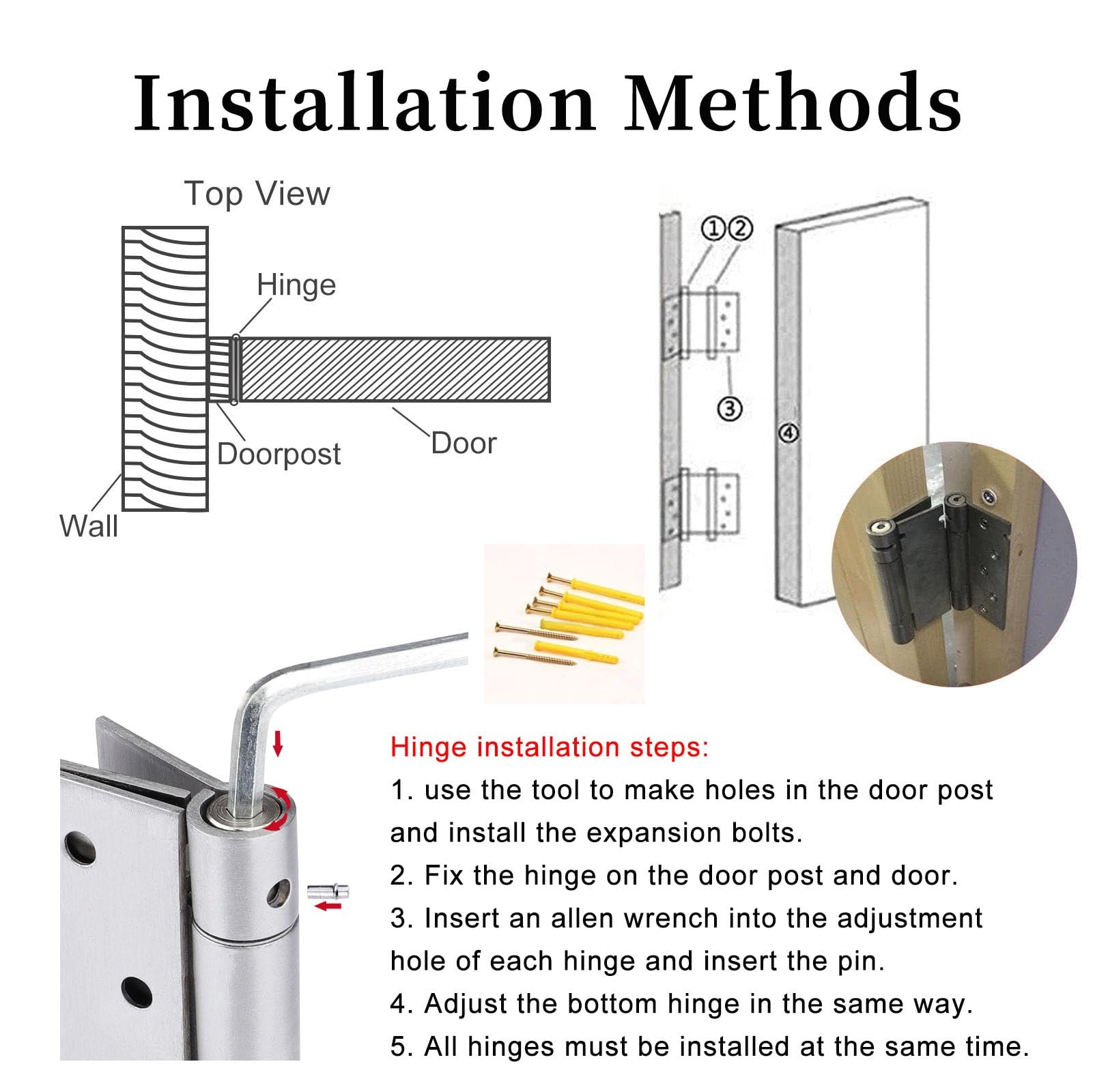 Installation Methods

Top View

Hinge

Doorpost

Door

Wall

①②

③

④

Hinge installation steps:
1. use the tool to make holes in the door post and install the expansion bolts.
2. Fix the hinge on the door post and door.
3. Insert an allen wrench into the adjustment hole of each hinge and insert the pin.
4. Adjust the bottom hinge in the same way.
5. All hinges must be installed at the same time.