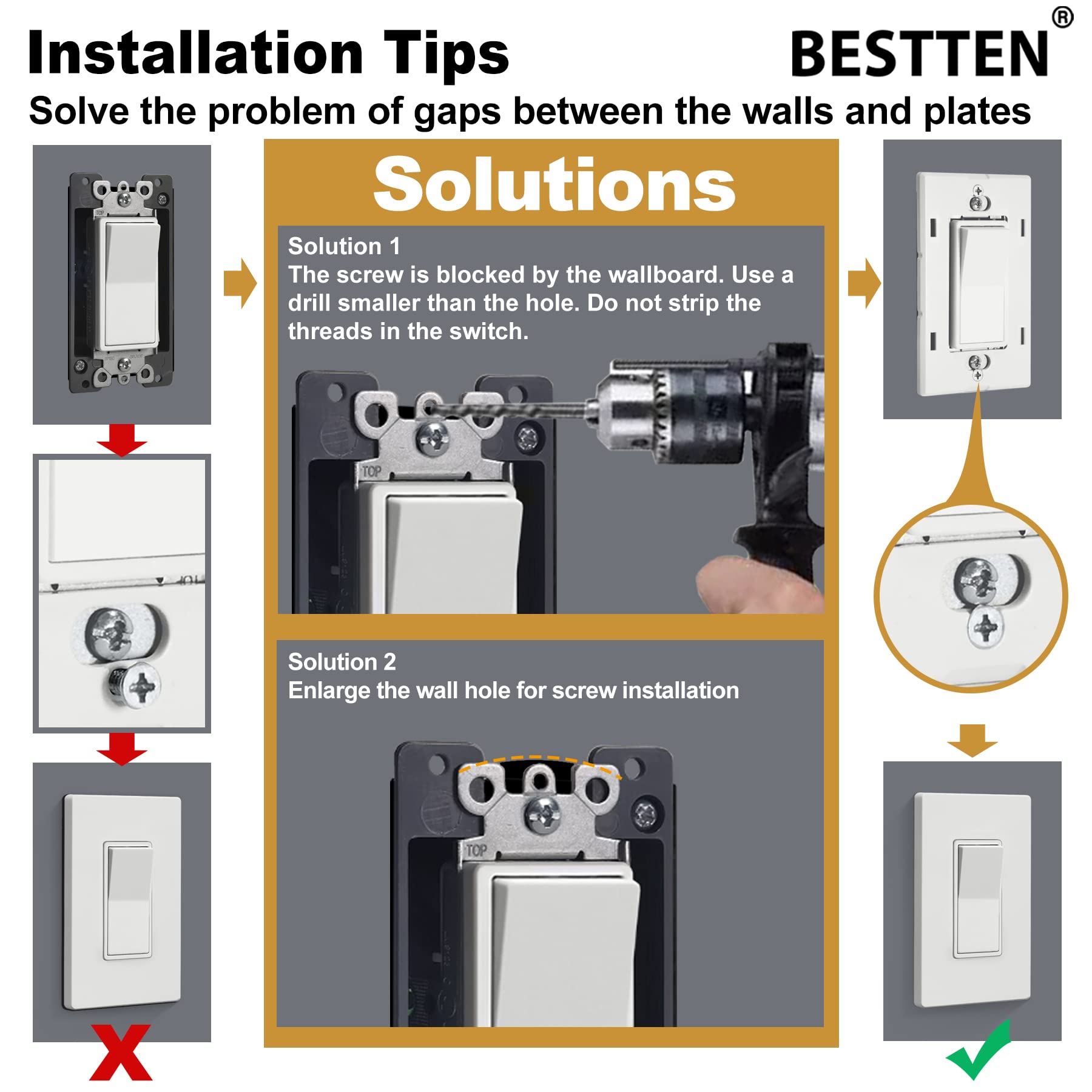 Installation Tips

BESTTEN®

Solve the problem of gaps between the walls and plates

Solutions

Solution 1
The screw is blocked by the wallboard. Use a drill smaller than the hole. Do not strip the threads in the switch.

TOP

Solution 2
Enlarge the wall hole for screw installation

TOP