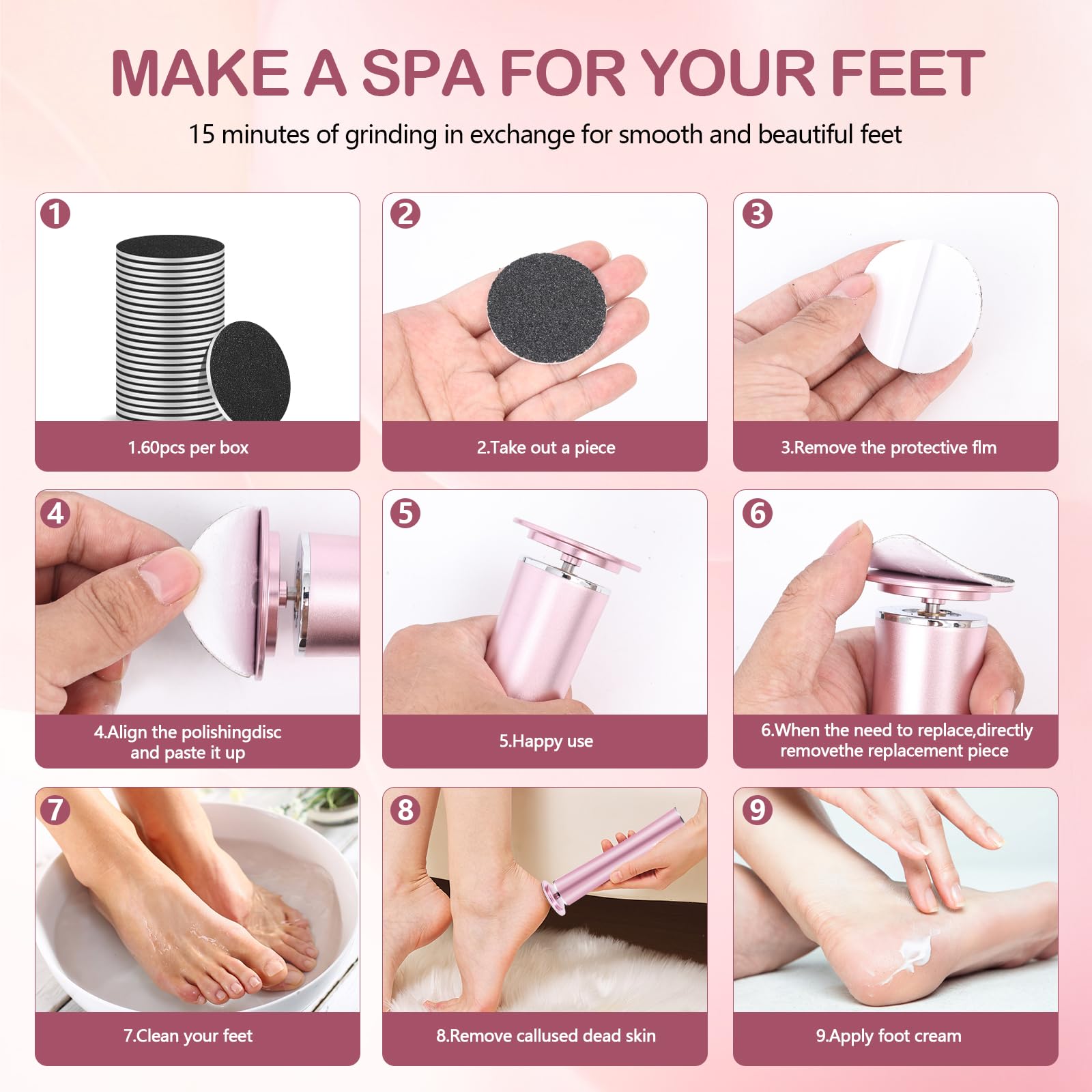 MAKE A SPA FOR YOUR FEET

15 minutes of grinding in exchange for smooth and beautiful feet

1

1.60pcs per box

2

2.Take out a piece

3

3.Remove the protective flm

4

4.Align the polishingdisc and paste it up

5

5.Happy use

6

6.When the need to replace,directly removethe replacement piece

7

7.Clean your feet

8

8.Remove callused dead skin

9

9.Apply foot cream