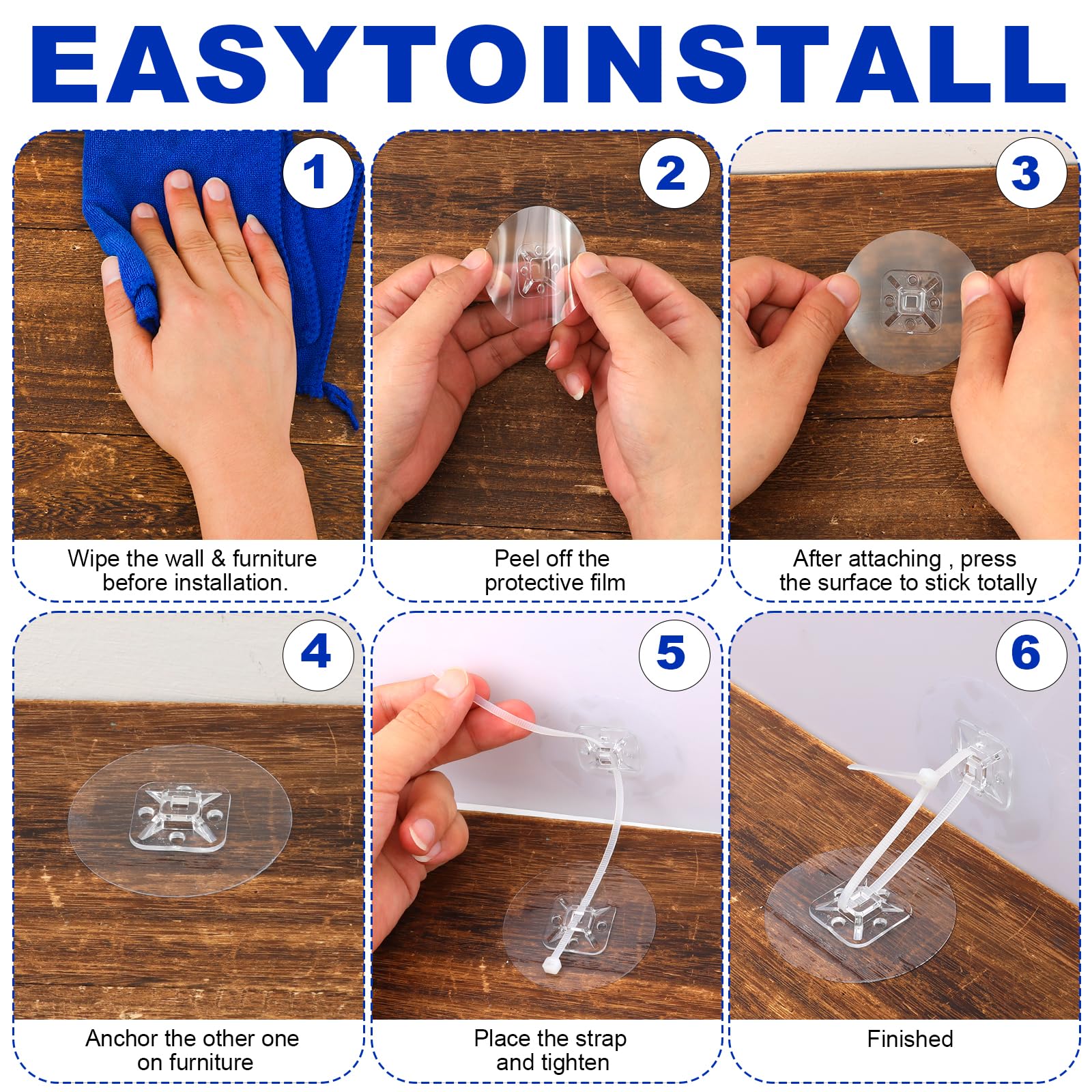 EASYTOINSTALL

1

Wipe the wall & furniture before installation.

2

Peel off the protective film

3

After attaching , press the surface to stick totally

4

Anchor the other one on furniture

5

Place the strap and tighten

6

Finished