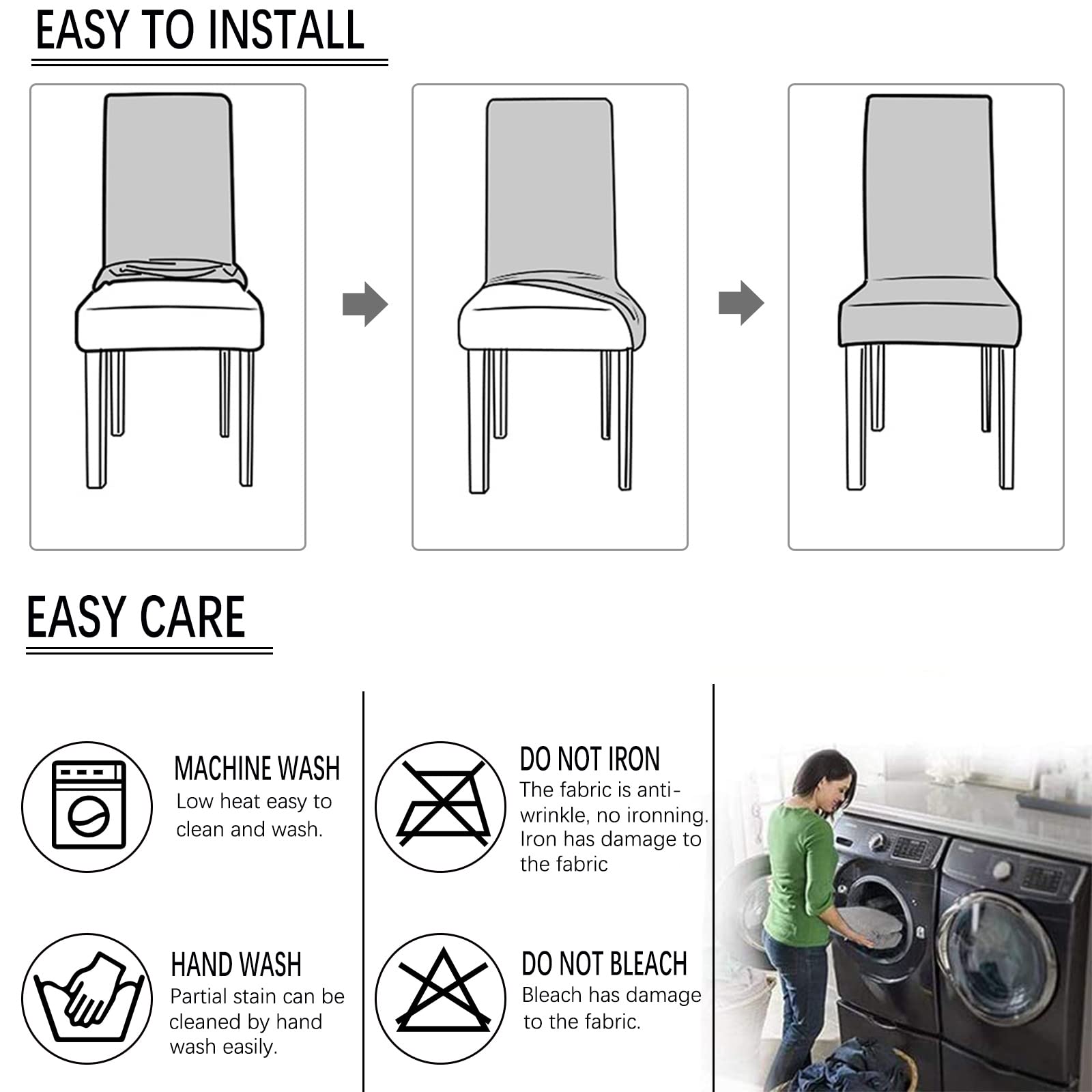 EASY TO INSTALL

EASY CARE

MACHINE WASH
Low heat easy to clean and wash.

HAND WASH
Partial stain can be cleaned by hand wash easily.

DO NOT IRON
The fabric is anti-wrinkle, no ironning. Iron has damage to the fabric

DO NOT BLEACH
Bleach has damage to the fabric.