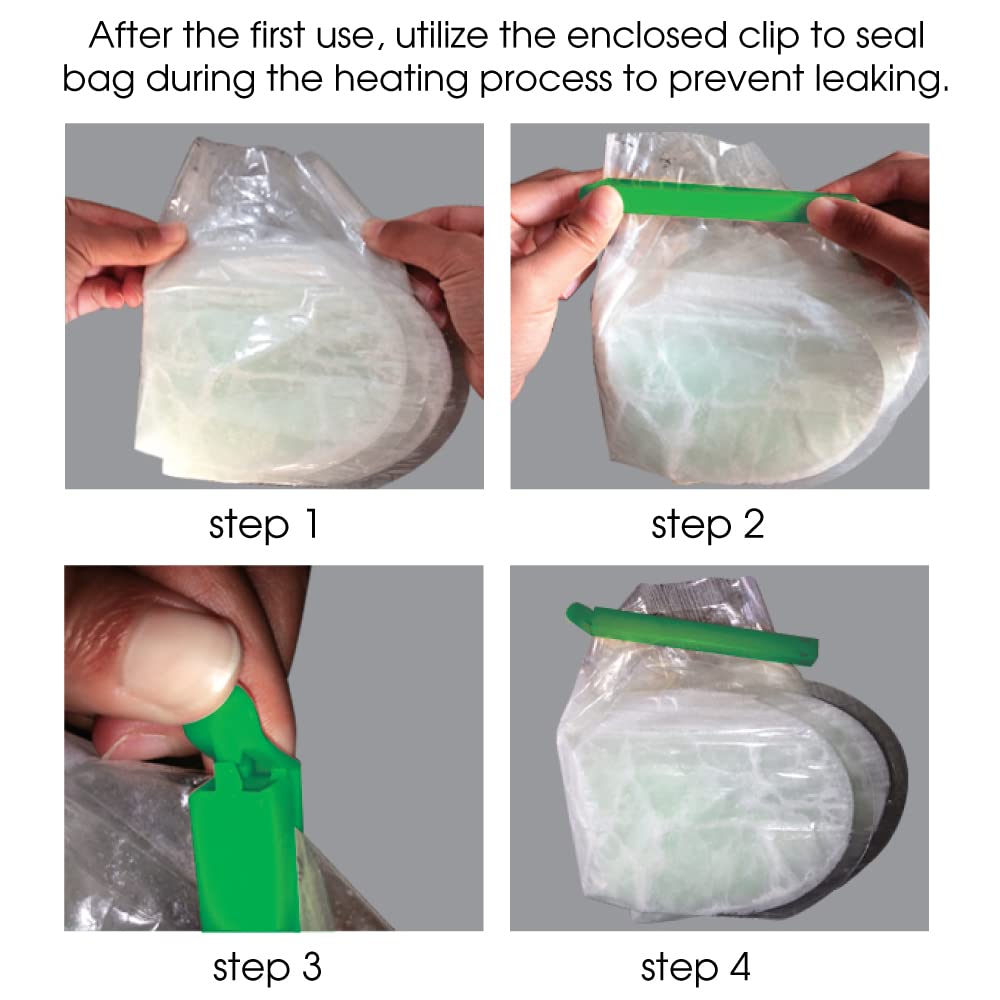 After the first use, utilize the enclosed clip to seal bag during the heating process to prevent leaking.

step 1

step 2

step 3

step 4