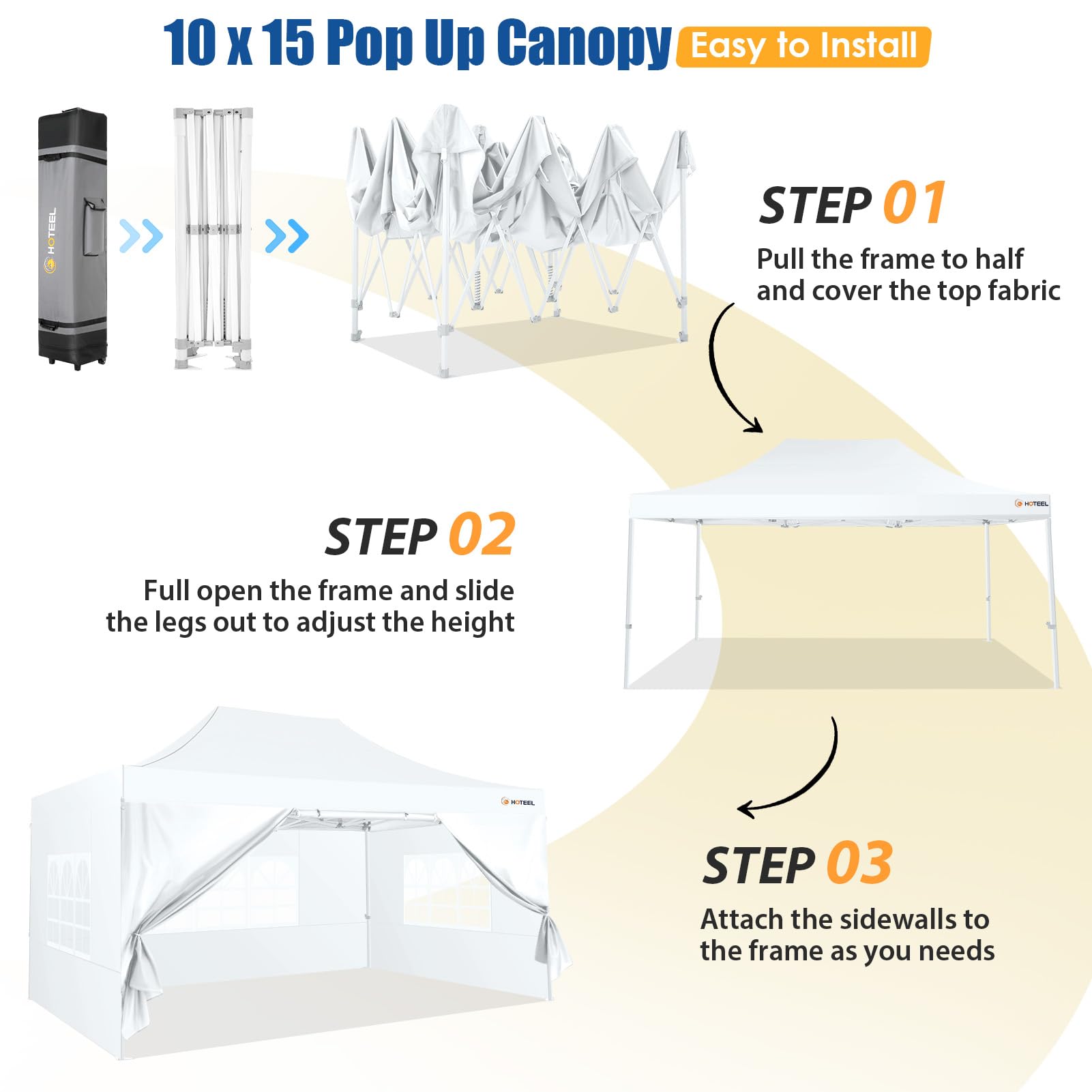 10 x 15 Pop Up Canopy Easy to Install

HOTEEL

STEP 01

Pull the frame to half and cover the top fabric

HOTEEL

STEP 02

Full open the frame and slide the legs out to adjust the height

HOTEEL

STEP 03

Attach the sidewalls to the frame as you needs