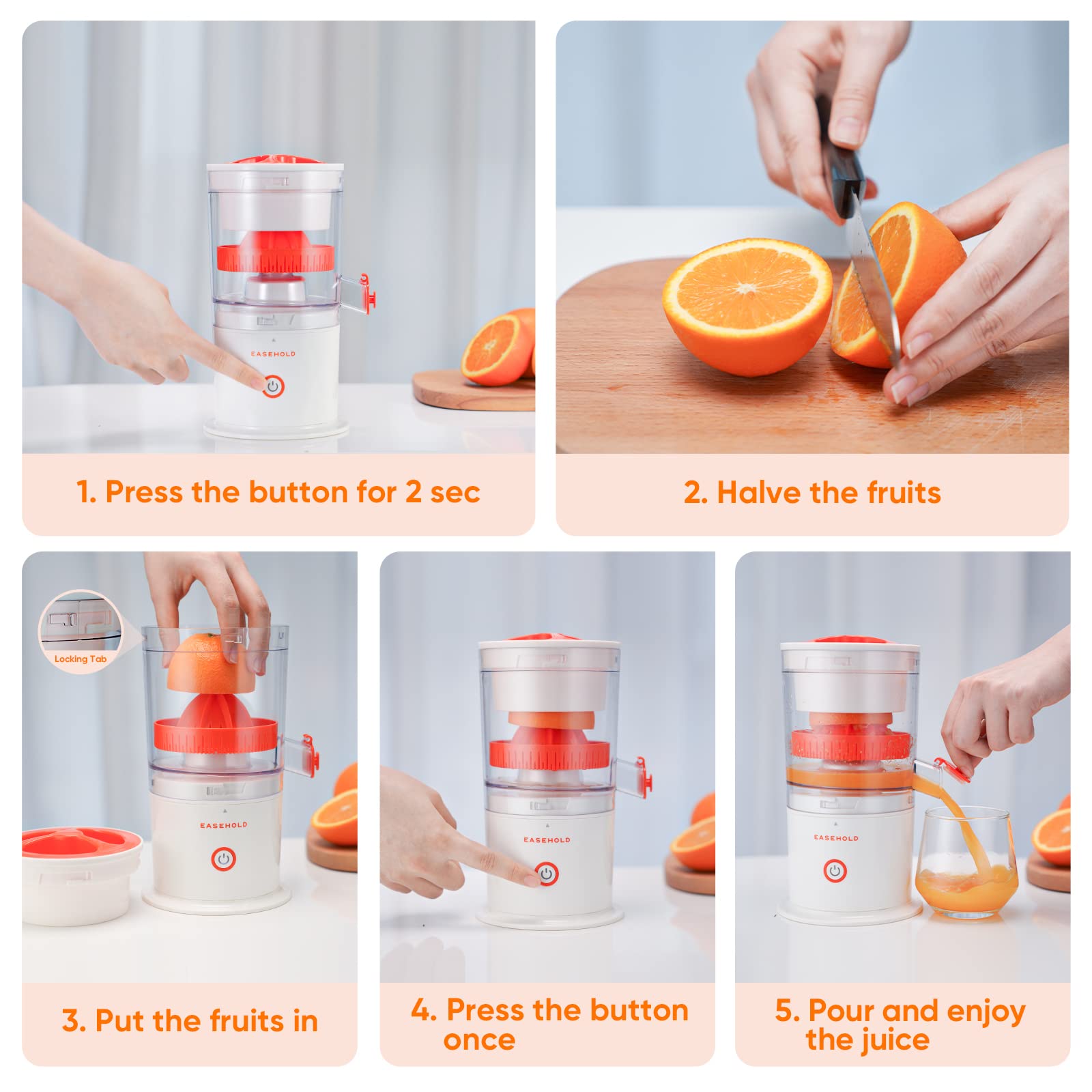 EASEHOLD

1. Press the button for 2 sec

2. Halve the fruits

Locking Tab

EASEHOLD

3. Put the fruits in

EASEHOLD

4. Press the button once

EASEHOLD

5. Pour and enjoy the juice