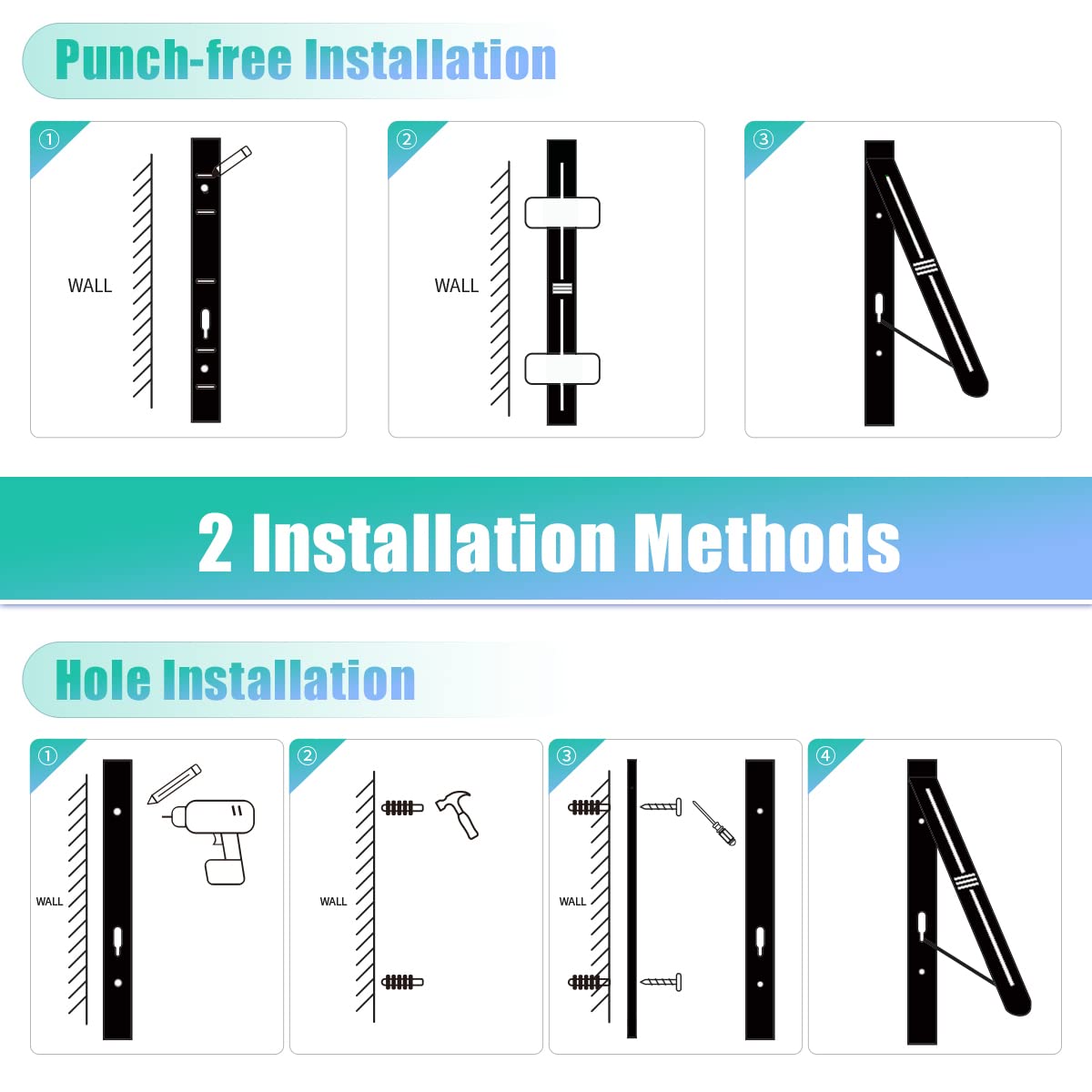 Punch-free Installation

①

WALL

②

WALL

③

2 Installation Methods

Hole Installation

①

WALL

②

WALL

③

WALL

④