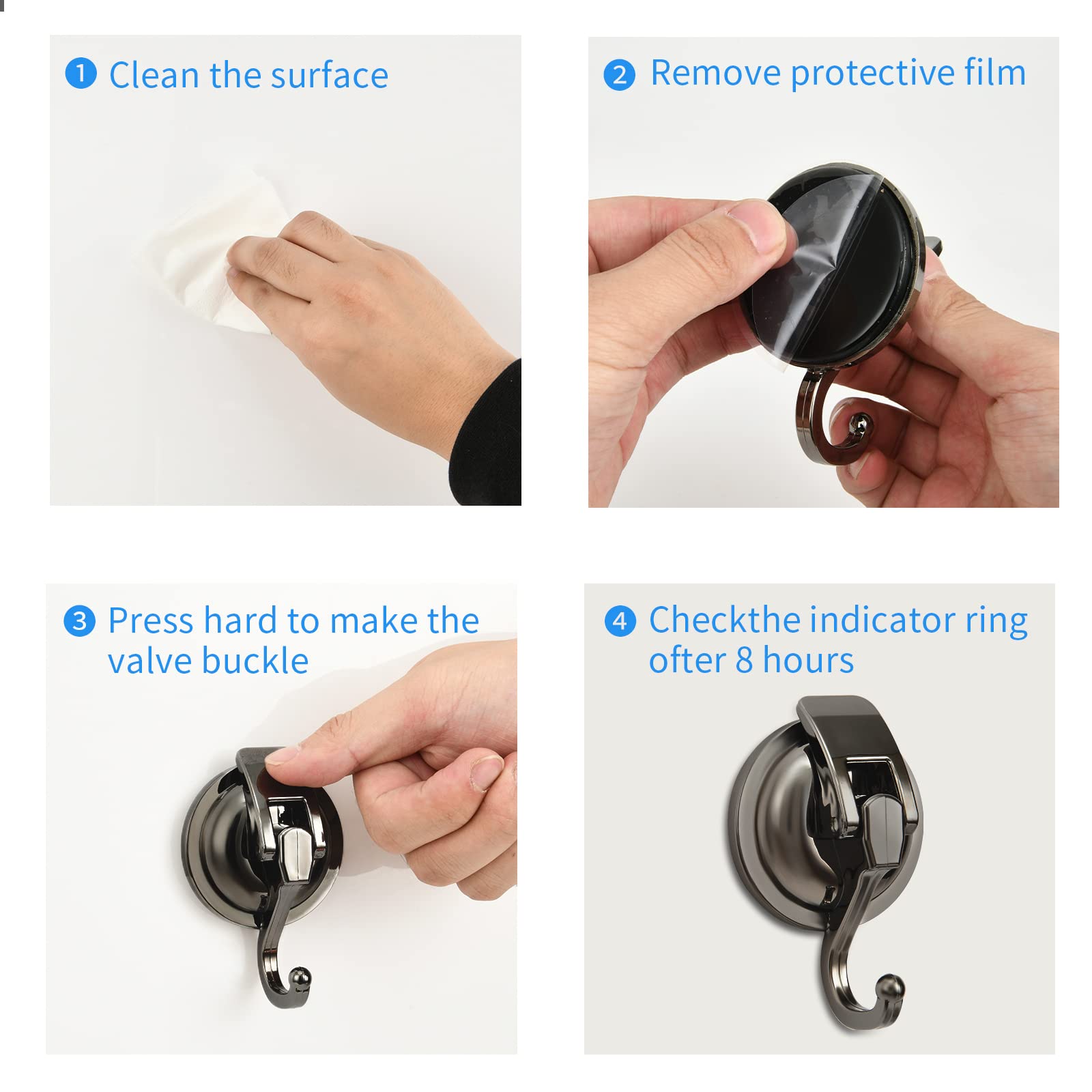 1 Clean the surface

2 Remove protective film

3 Press hard to make the valve buckle

4 Checkthe indicator ring ofter 8 hours