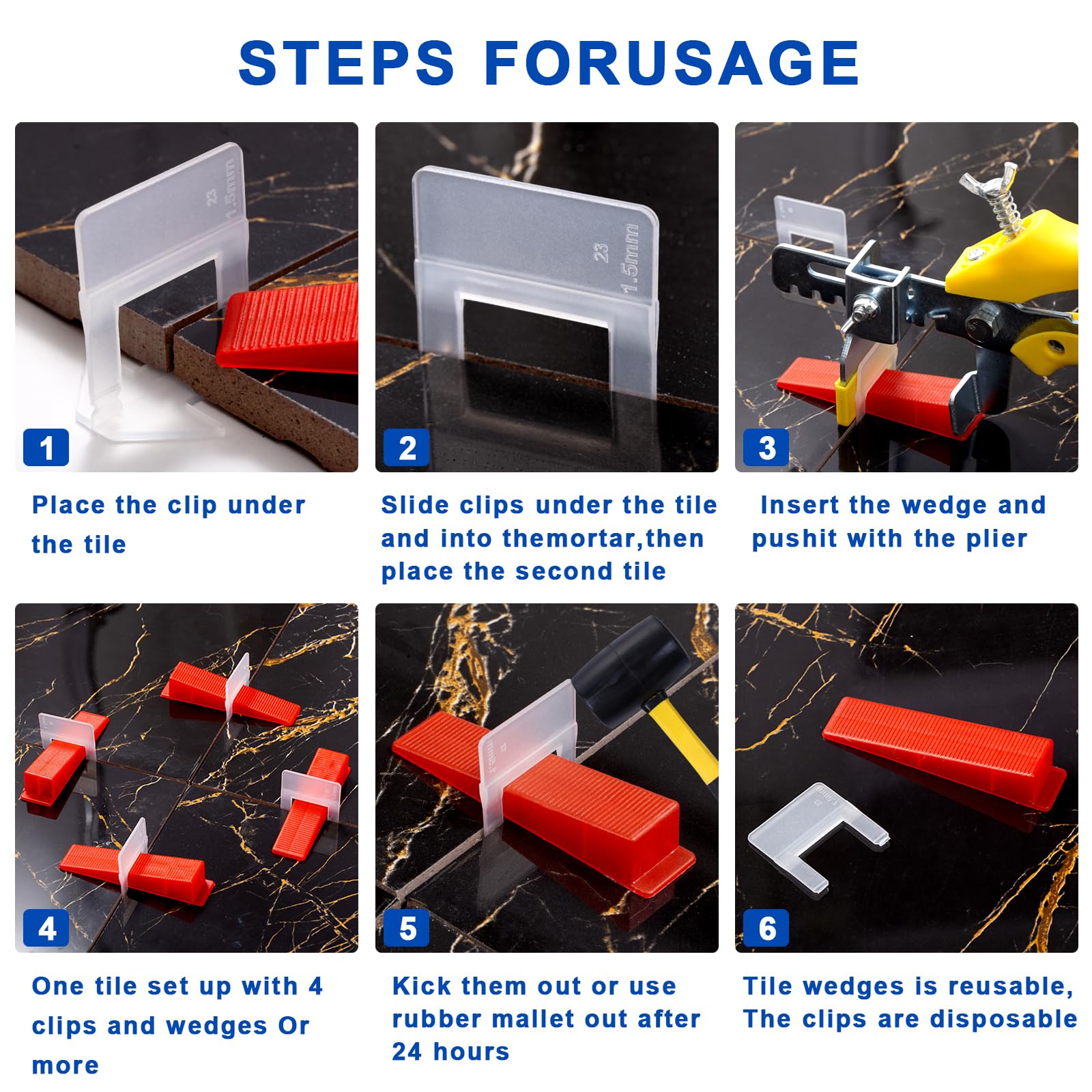 STEPS FORUSAGE

23
1.5mm

1

Place the clip under the tile

23
1.5mm

2

Slide clips under the tile and into themortar,then place the second tile

3

Insert the wedge and pushit with the plier

4

One tile set up with 4 clips and wedges Or more

5

Kick them out or use rubber mallet out after 24 hours

6

Tile wedges is reusable, The clips are disposable