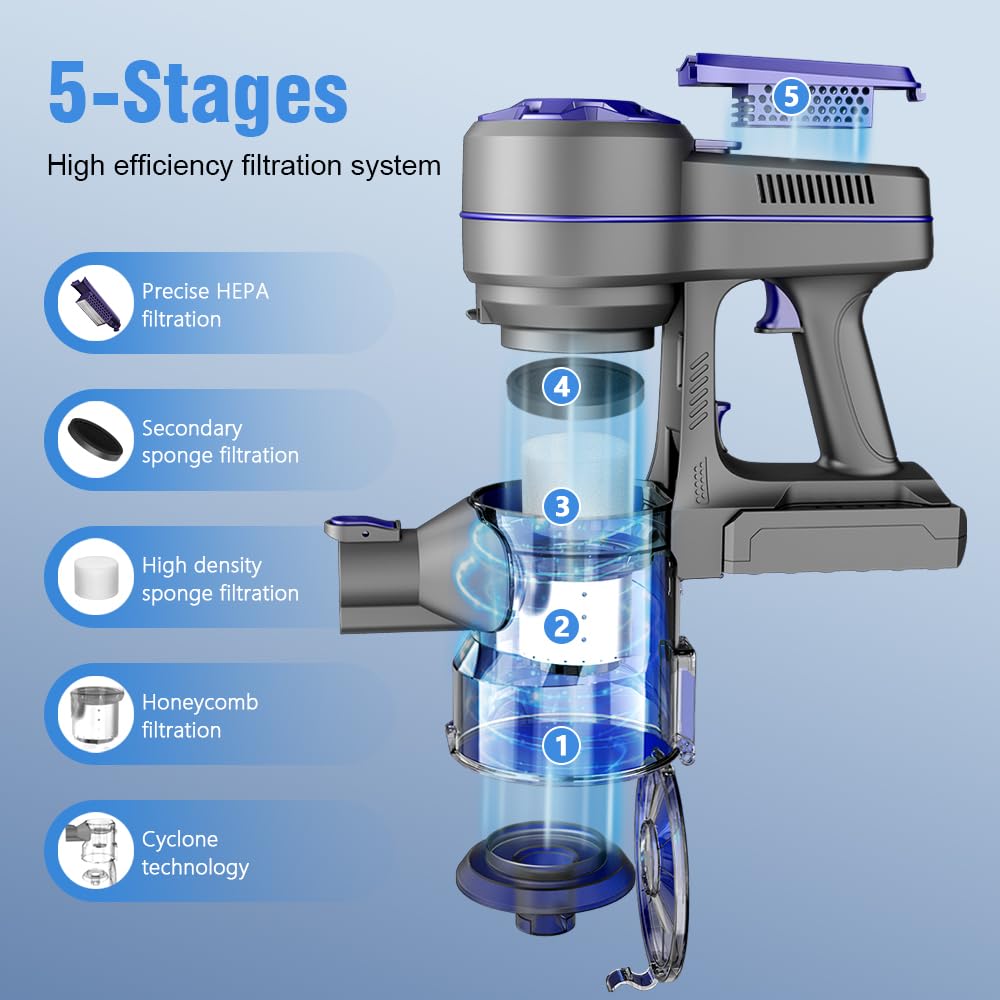 5-Stages

High efficiency filtration system

Precise HEPA filtration

Secondary sponge filtration

High density sponge filtration

Honeycomb filtration

Cyclone technology

5

4

3

2

1