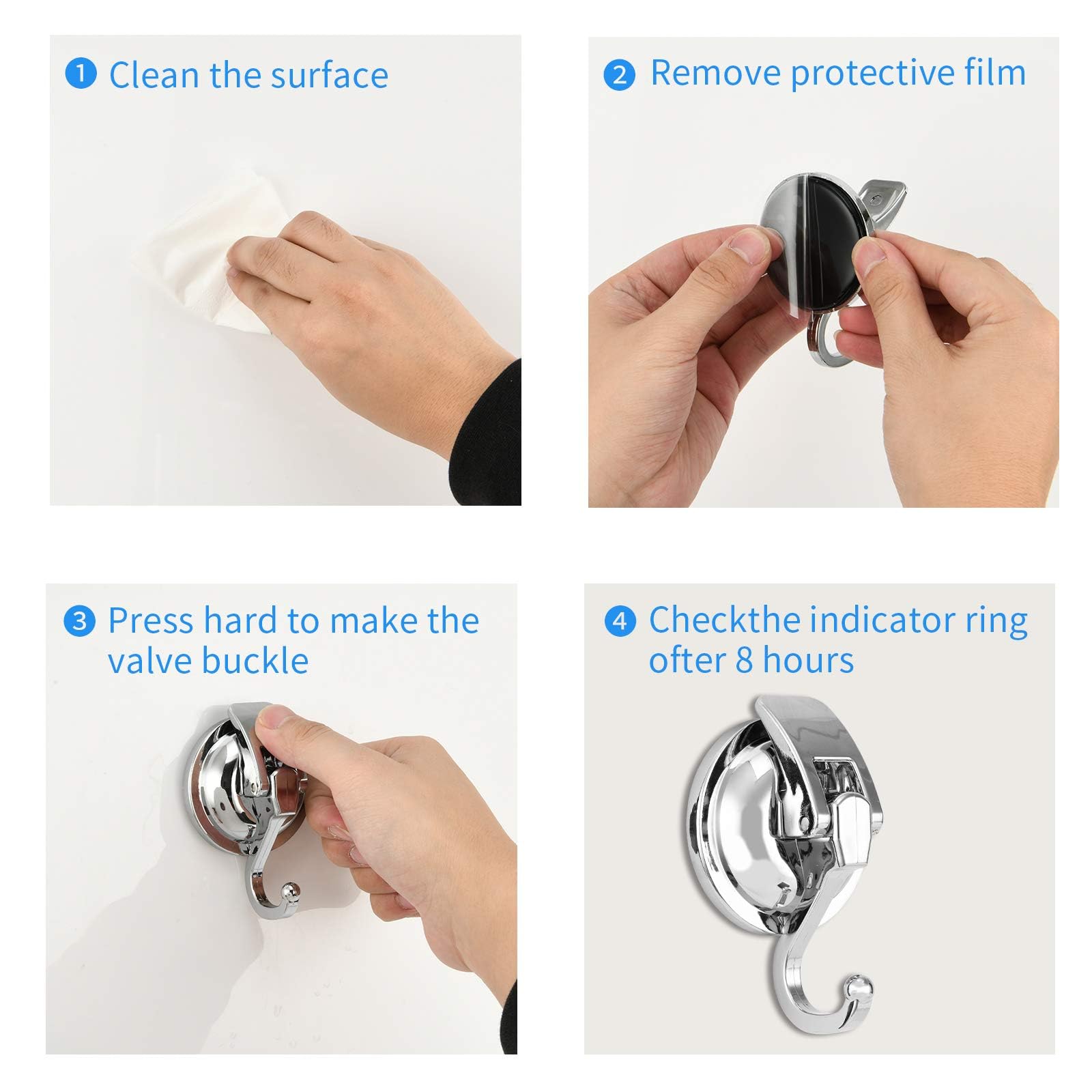 1 Clean the surface

2 Remove protective film

3 Press hard to make the valve buckle

4 Checkthe indicator ring ofter 8 hours