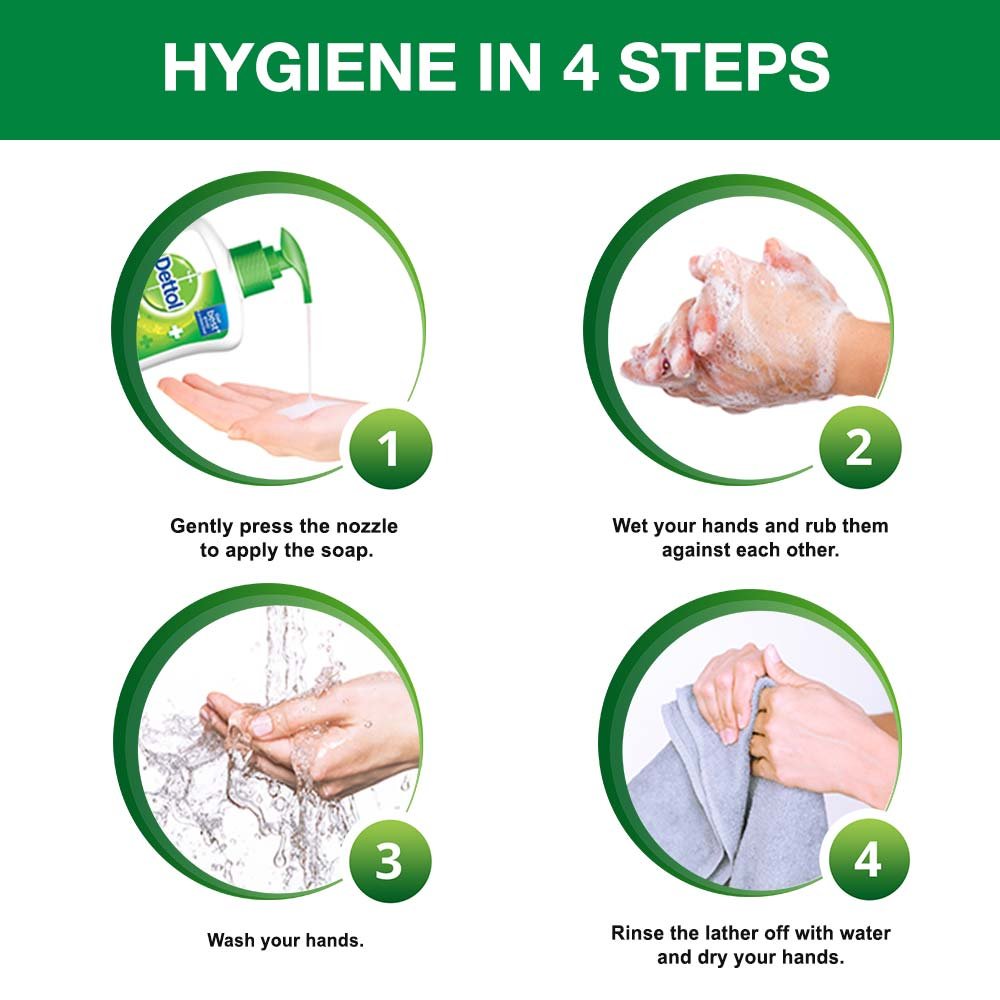 HYGIENE IN 4 STEPS

Dettol

1

Gently press the nozzle to apply the soap.

2

Wet your hands and rub them against each other.

3

Wash your hands.

4

Rinse the lather off with water and dry your hands.