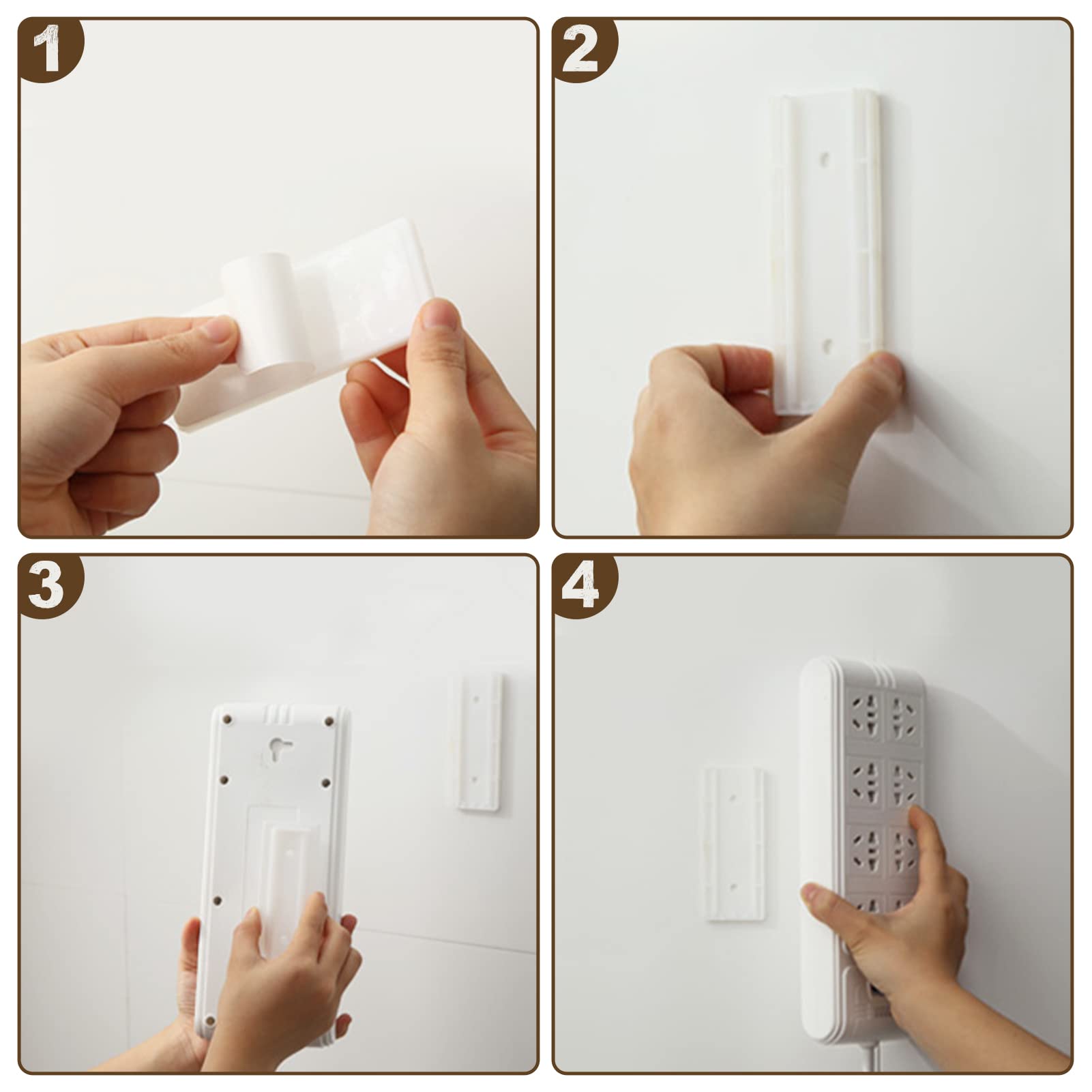 1

2

3

4