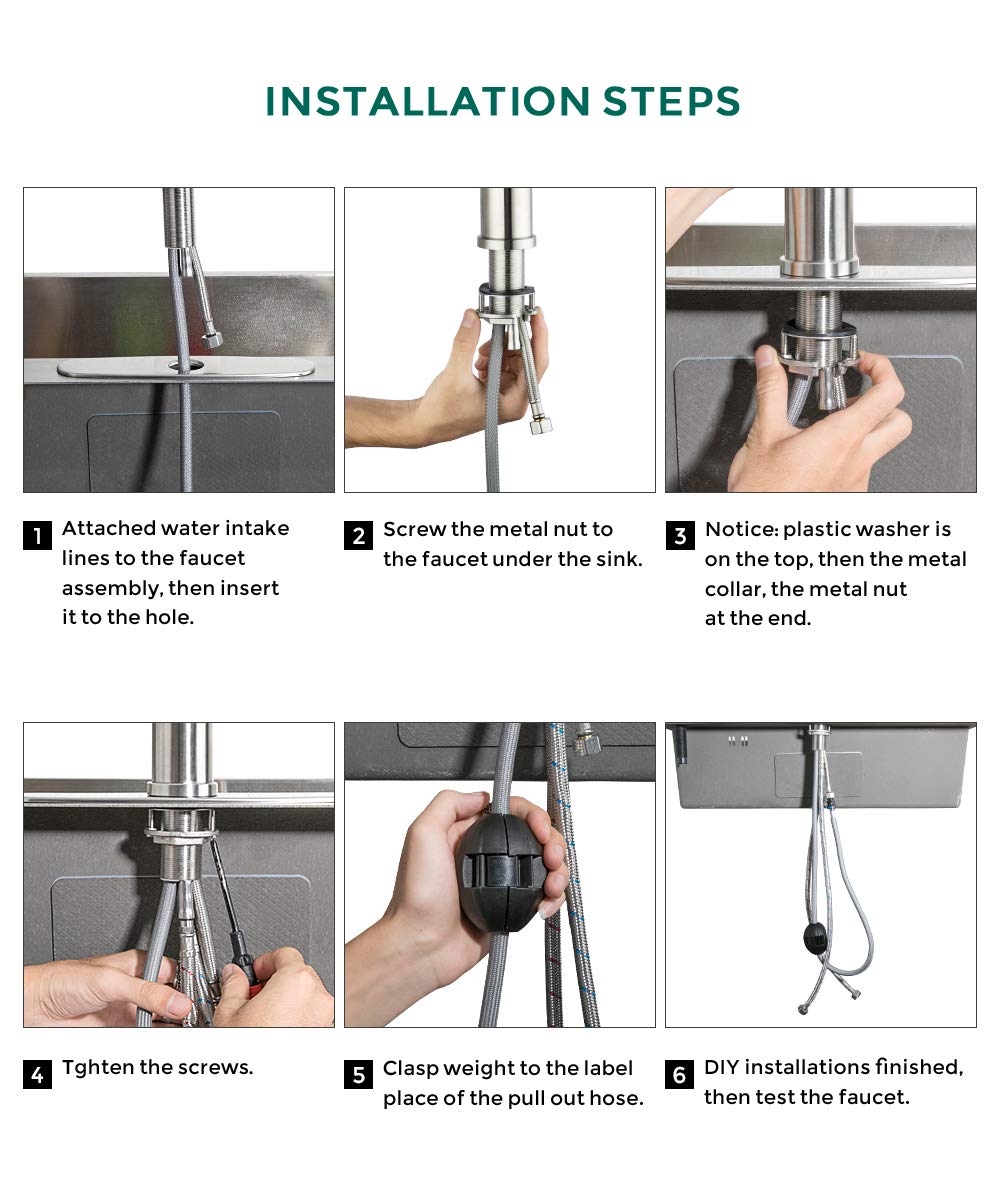 INSTALLATION STEPS

1 Attached water intake lines to the faucet assembly, then insert it to the hole.

2 Screw the metal nut to the faucet under the sink.

3 Notice: plastic washer is on the top, then the metal collar, the metal nut at the end.

4 Tghten the screws.

5 Clasp weight to the label place of the pull out hose.

6 DIY installations finished, then test the faucet.