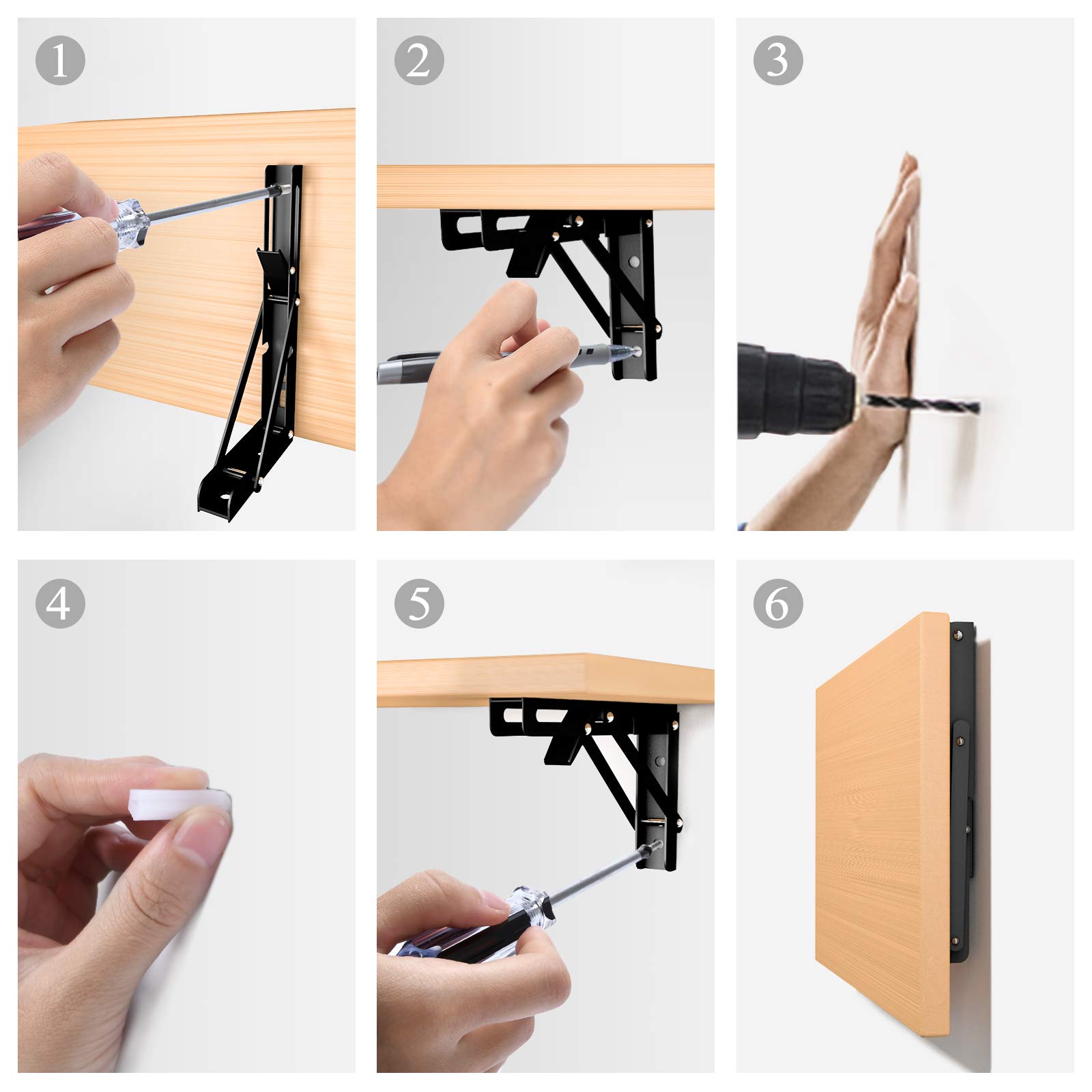 1

2

3

4

5

6