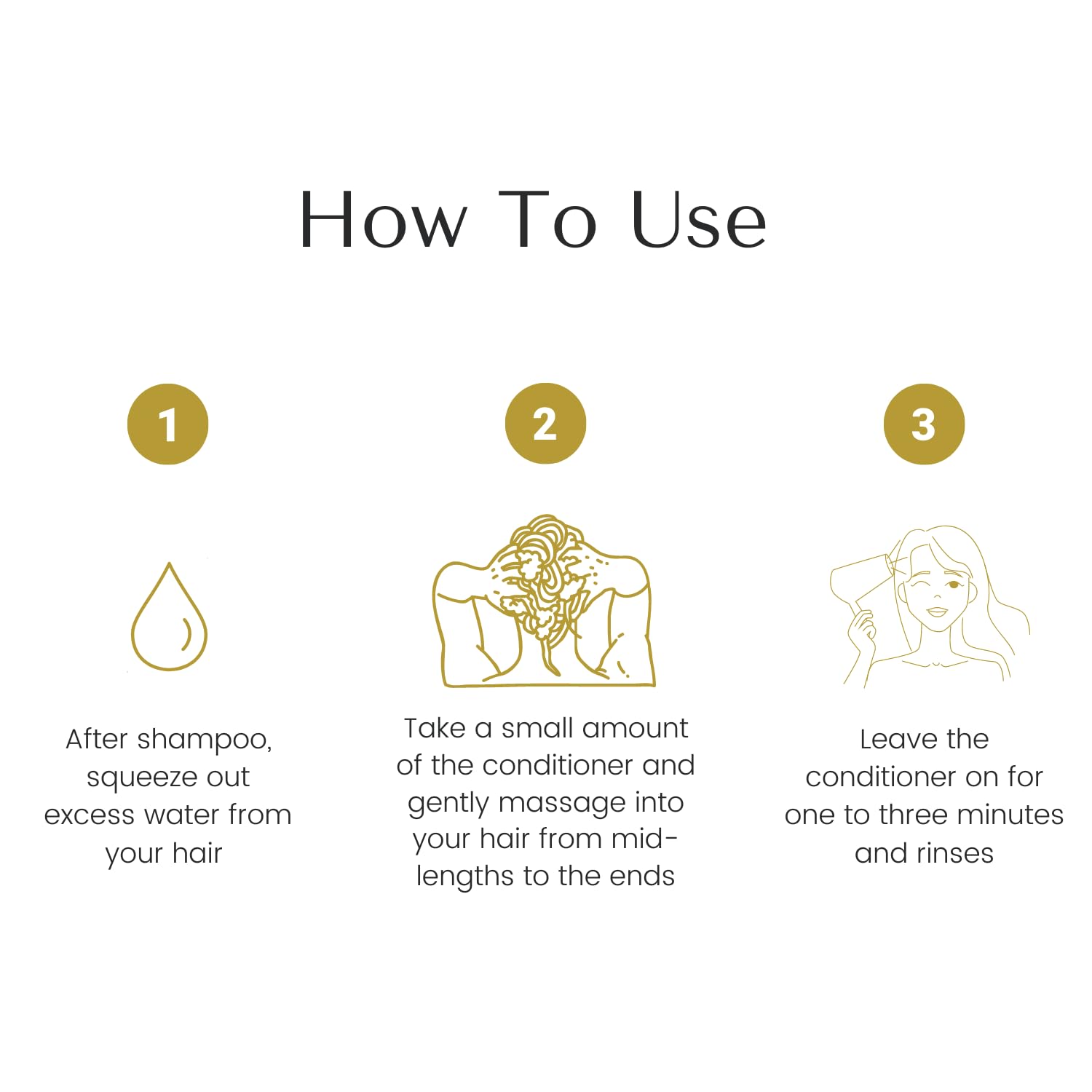 How To Use

1

After shampoo, squeeze out excess water from your hair

2

Take a small amount of the conditioner and gently massage into your hair from mid-lengths to the ends

3

Leave the conditioner on for one to three minutes and rinses