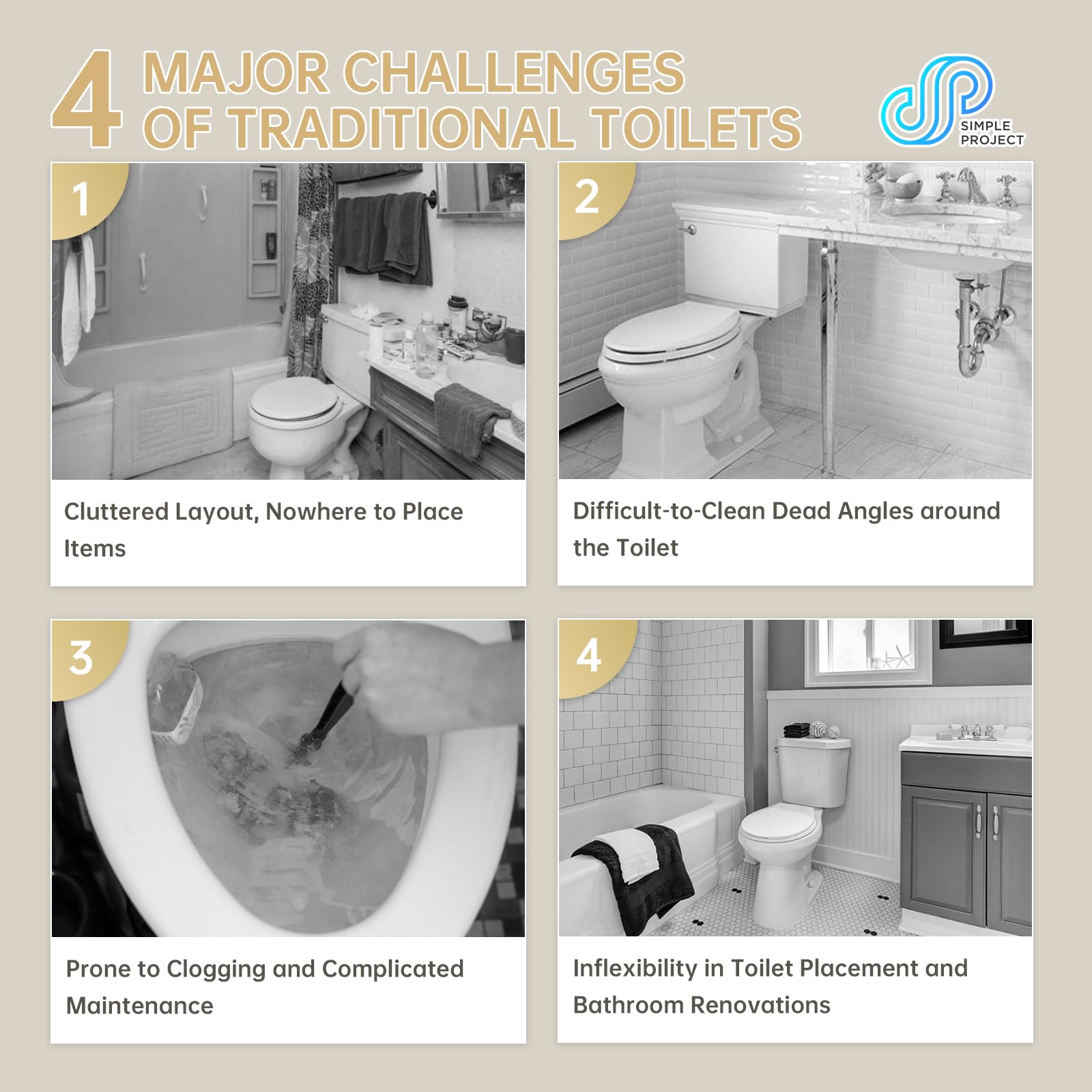 4 MAJOR CHALLENGES OF TRADITIONAL TOILETS

SIMPLE PROJECT

1

Cluttered Layout, Nowhere to Place Items

2

Difficult-to-Clean Dead Angles around the Toilet

3

Prone to Clogging and Complicated Maintenance

4

Inflexibility in Toilet Placement and Bathroom Renovations