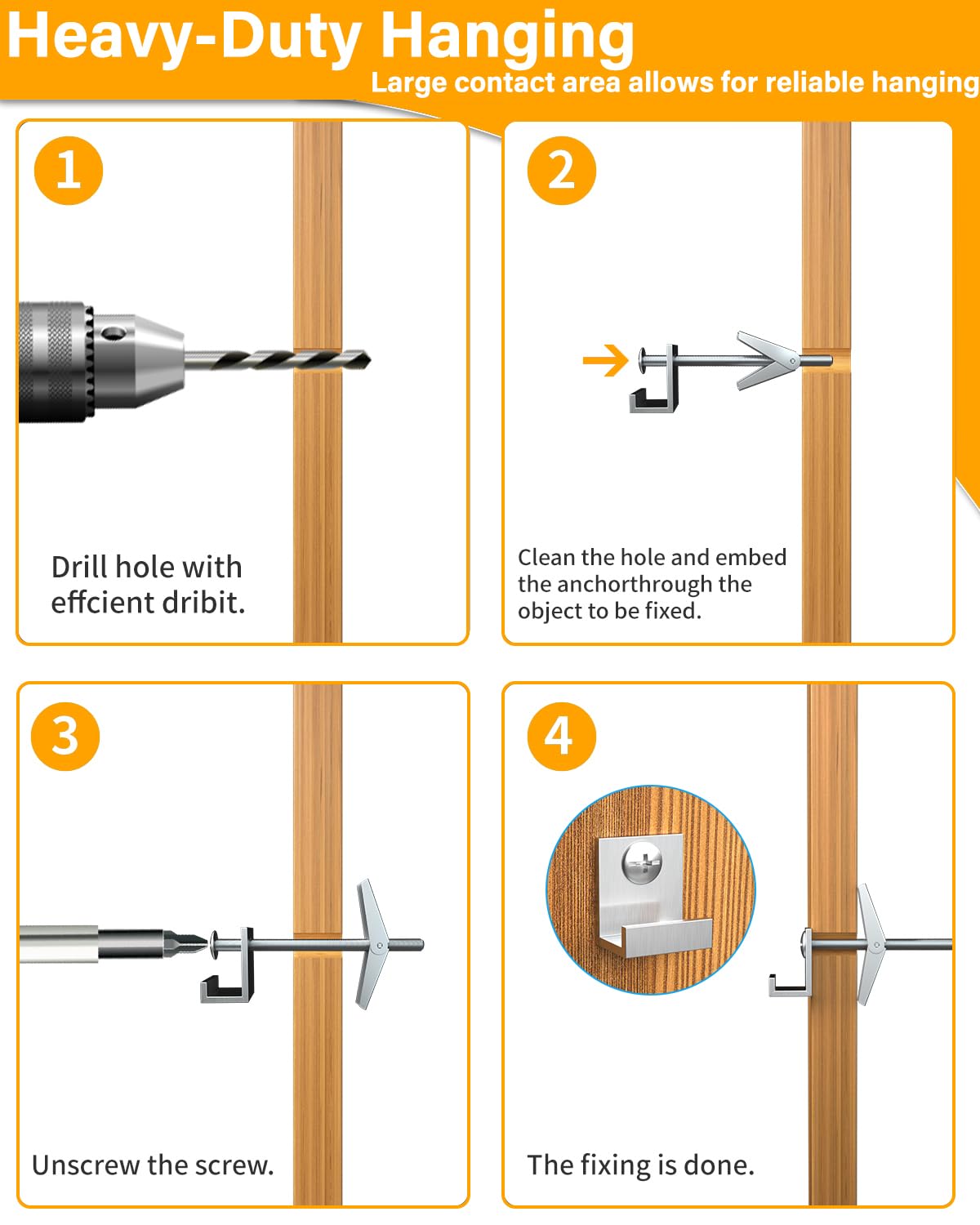 Heavy-Duty Hanging
Large contact area allows for reliable hanging

1
Drill hole with effcient dribit.

2
Clean the hole and embed the anchorthrough the object to be fixed.

3
Unscrew the screw.

4
The fixing is done.