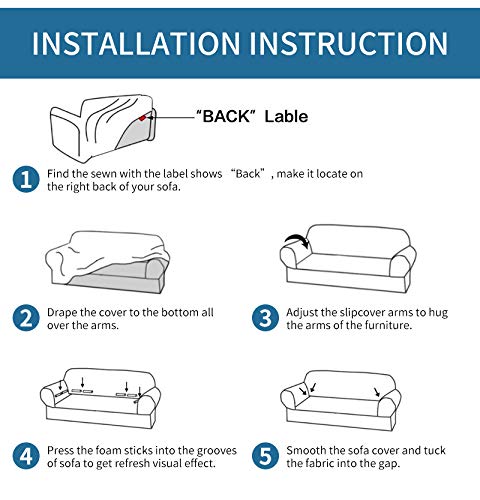 INSTALLATION INSTRUCTION

“BACK” Lable

1 Find the sewn with the label shows “Back”, make it locate on the right back of your sofa.

2 Drape the cover to the bottom all over the arms.

3 Adjust the slipcover arms to hug the arms of the furniture.

4 Press the foam sticks into the grooves of sofa to get refresh visual effect.

5 Smooth the sofa cover and tuck the fabric into the gap.