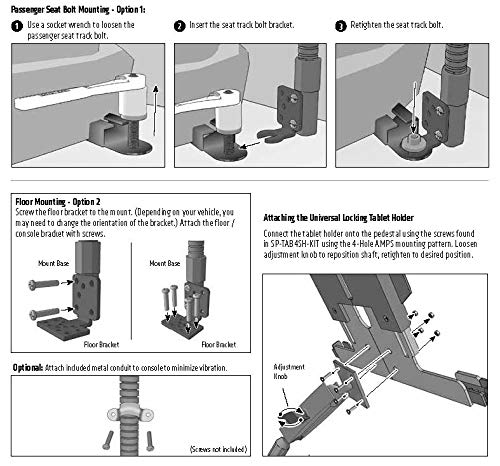 Passenger Seat Bolt Mounting - Option 1:

1 Use a socket wrench to loosen the passenger seat track bolt.

2 Insert the seat track bolt bracket.

3 Retighten the seat track bolt.

Floor Mounting - Option 2
Screw the floor bracket to the mount. (Depending on your vehicle, you may need to change the orientation of the bracket.) Attach the floor / console bracket with screws.

Mount Base

Floor Bracket

Mount Base

Floor Bracket

Optional: Attach included metal conduit to console to minimize vibration.

(Screws not included)

Attaching the Universal Locking Tablet Holder

Connect the tablet holder onto the pedestal using the screws found in SP-TAB4SH-KIT using the 4-Hole AMPS mounting pattern. Loosen adjustment knob to reposition shaft, retighten to desired position.

Adjustment Knob