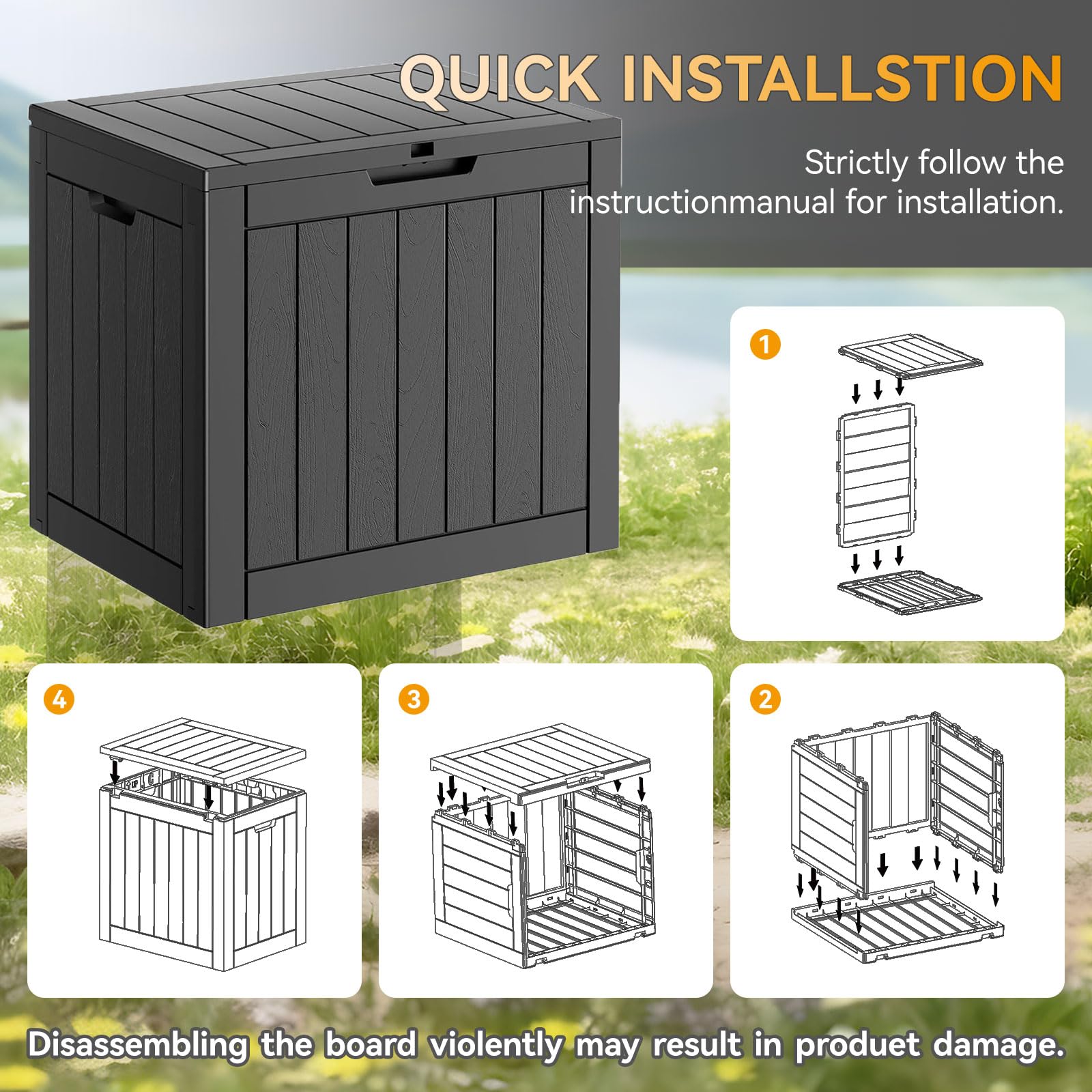 QUICK INSTALLSTION

Strictly follow the instructionmanual for installation.

1

4

3

2

Disassembling the board violently may result in produet damage.