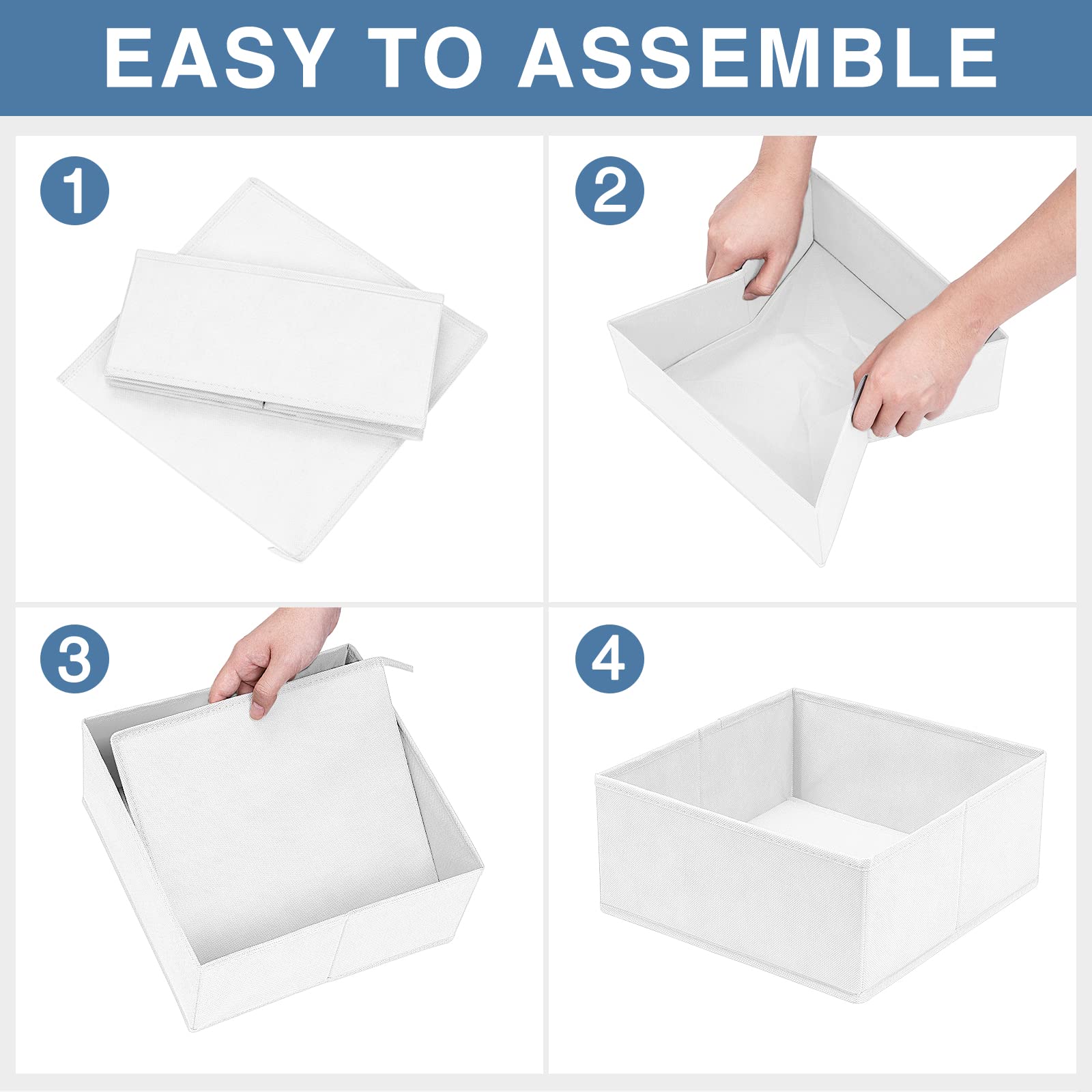 EASY TO ASSEMBLE

1

2

3

4