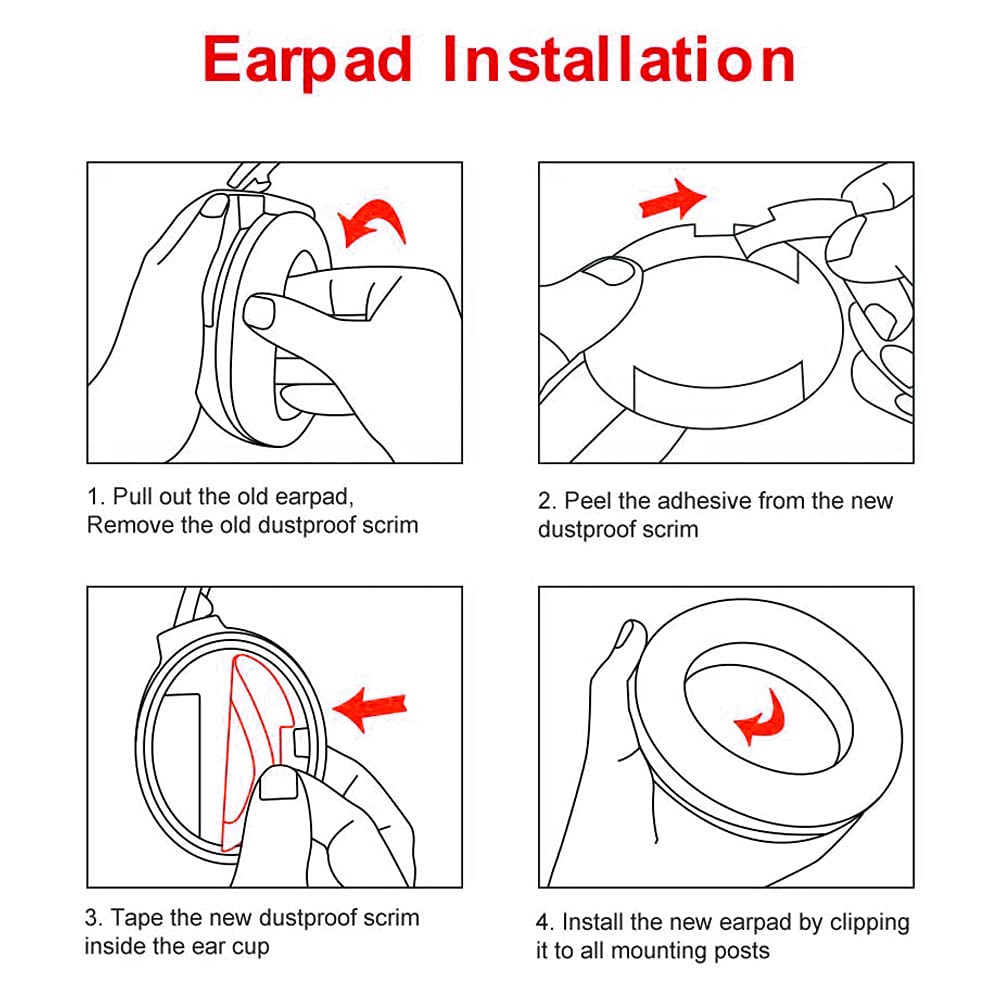 Earpad Installation

1. Pull out the old earpad, Remove the old dustproof scrim

2. Peel the adhesive from the new dustproof scrim

3. Tape the new dustproof scrim inside the ear cup

4. Install the new earpad by clipping it to all mounting posts