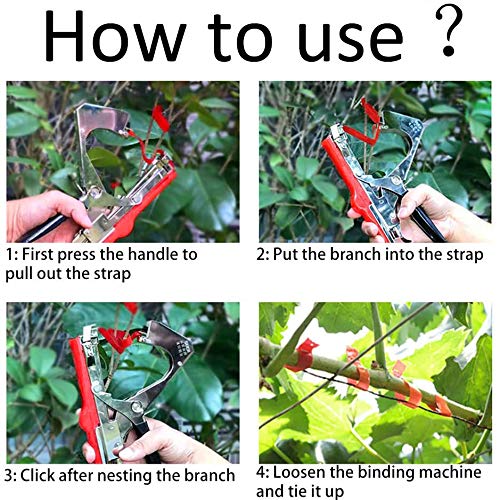 How to use ?

1: First press the handle to pull out the strap

2: Put the branch into the strap

3: Click after nesting the branch

4: Loosen the binding machine and tie it up