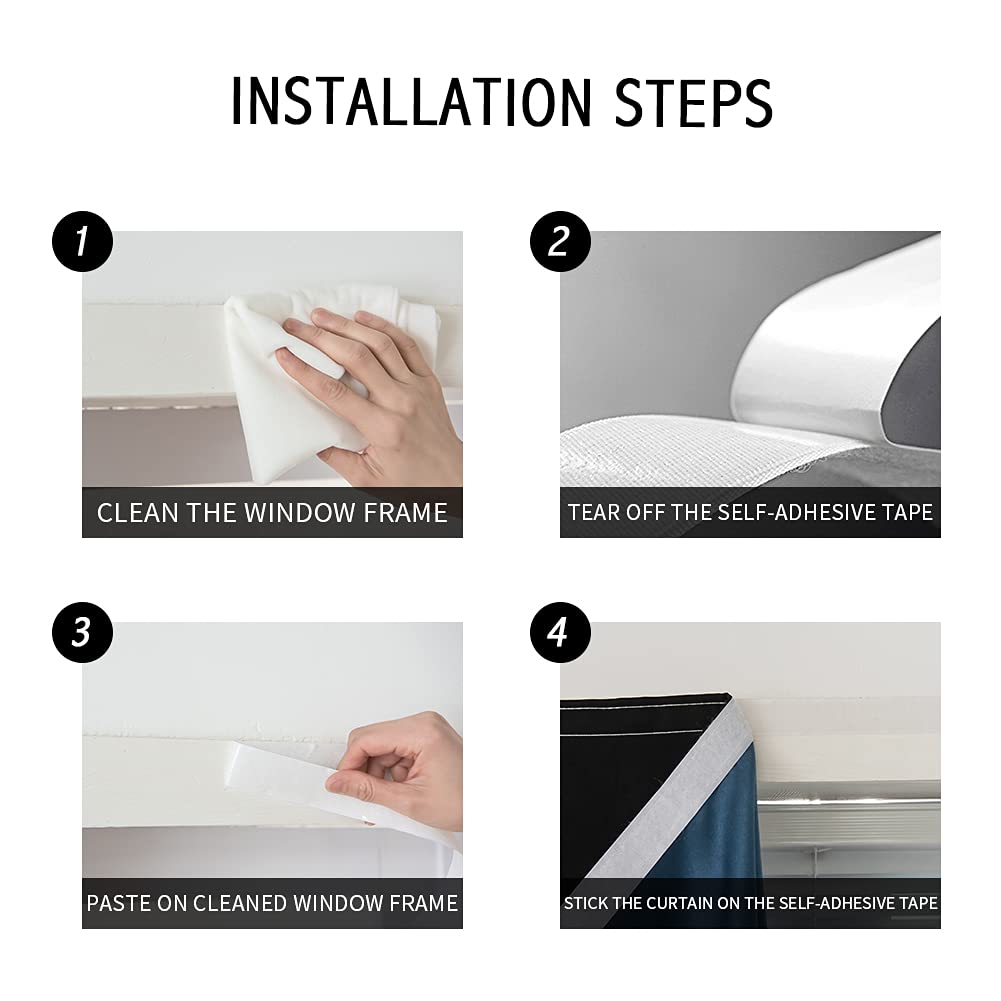 INSTALLATION STEPS

1
CLEAN THE WINDOW FRAME

2
TEAR OFF THE SELF-ADHESIVE TAPE

3
PASTE ON CLEANED WINDOW FRAME

4
STICK THE CURTAIN ON THE SELF-ADHESIVE TAPE