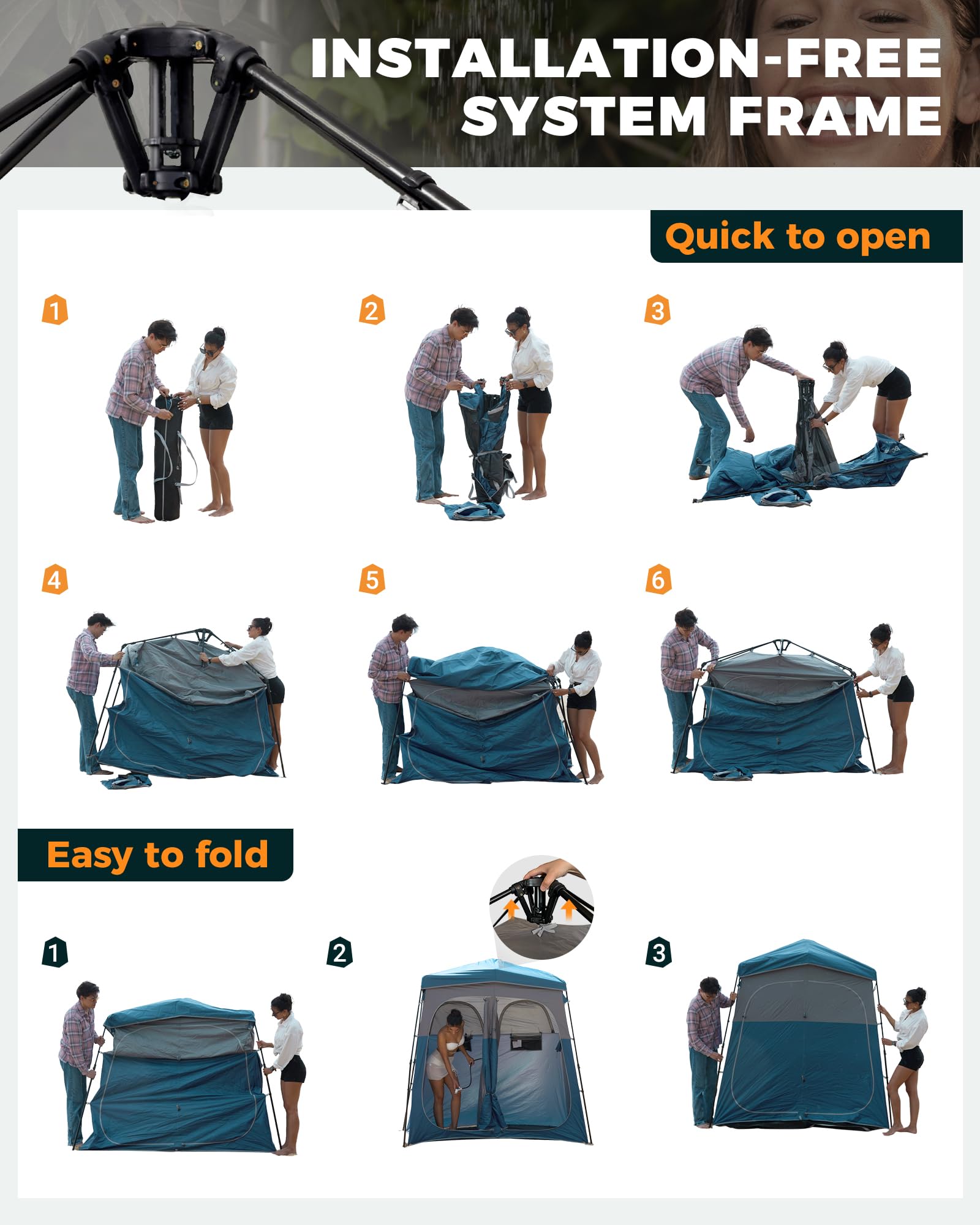 INSTALLATION-FREE SYSTEM FRAME

Quick to open

1

2

3

4

5

6

Easy to fold

1

2

3