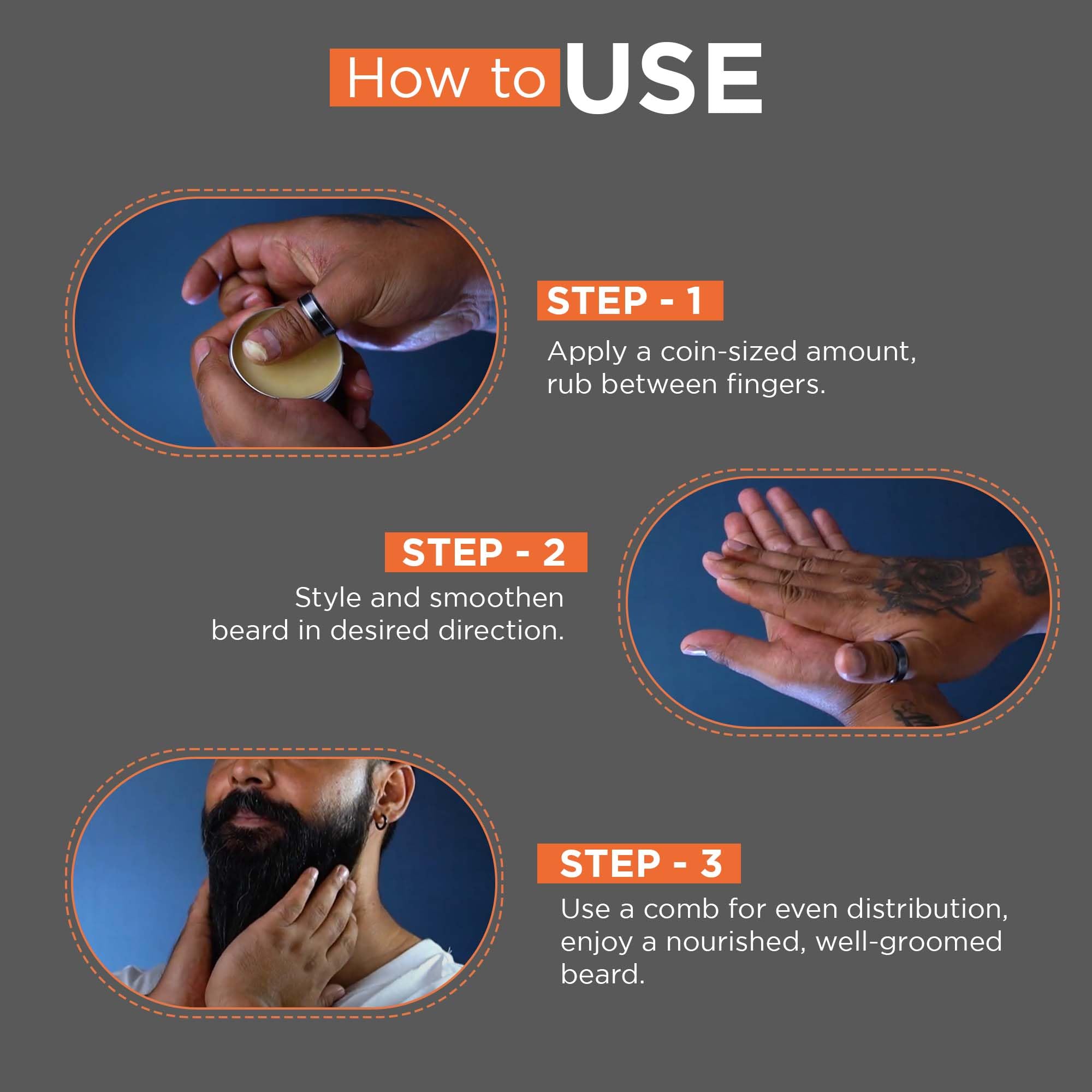 How to USE

STEP - 1

Apply a coin-sized amount, rub between fingers.

STEP - 2

Style and smoothen beard in desired direction.

STEP - 3

Use a comb for even distribution, enjoy a nourished, well-groomed beard.