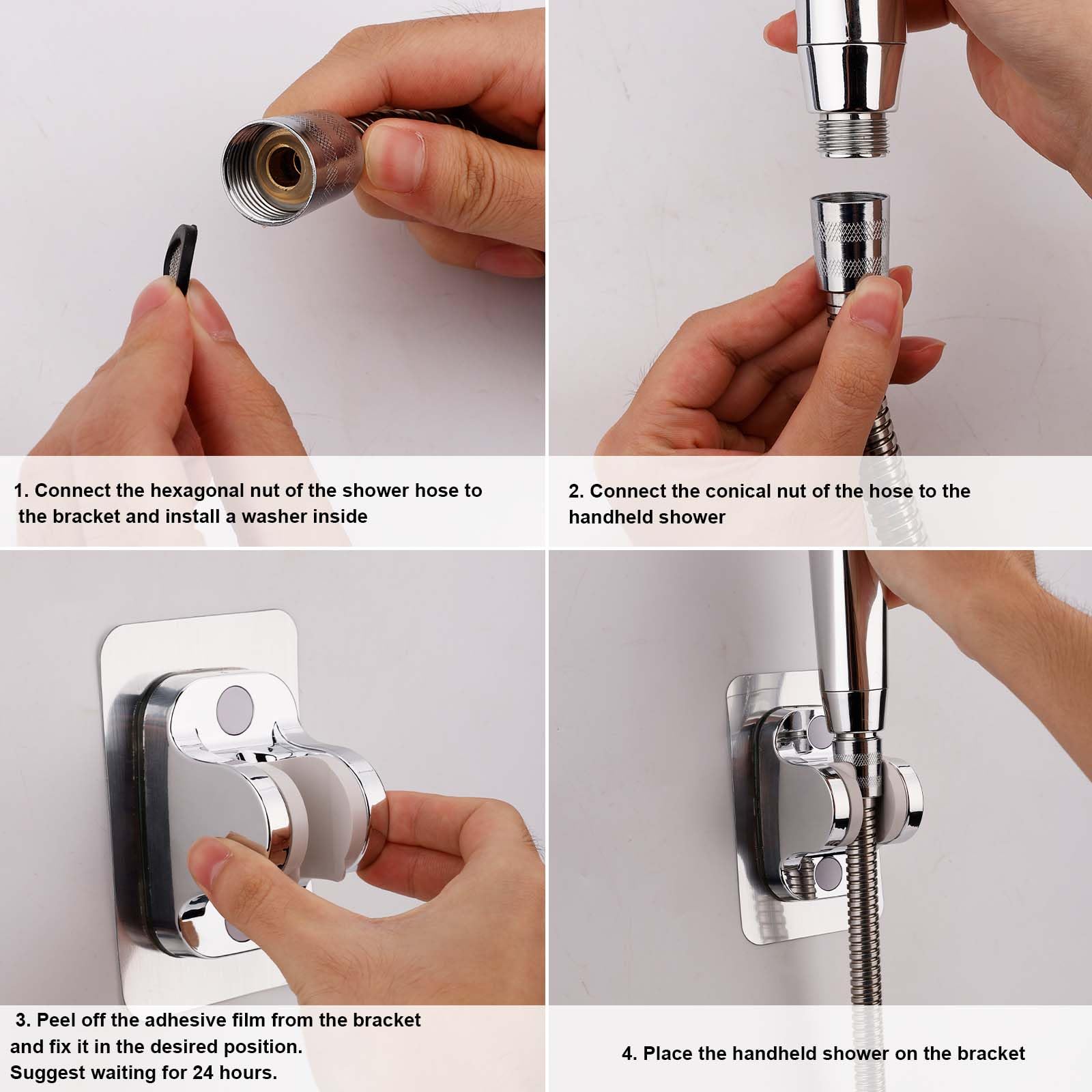 1. Connect the hexagonal nut of the shower hose to the bracket and install a washer inside

2. Connect the conical nut of the hose to the handheld shower

3. Peel off the adhesive film from the bracket and fix it in the desired position. Suggest waiting for 24 hours.

4. Place the handheld shower on the bracket