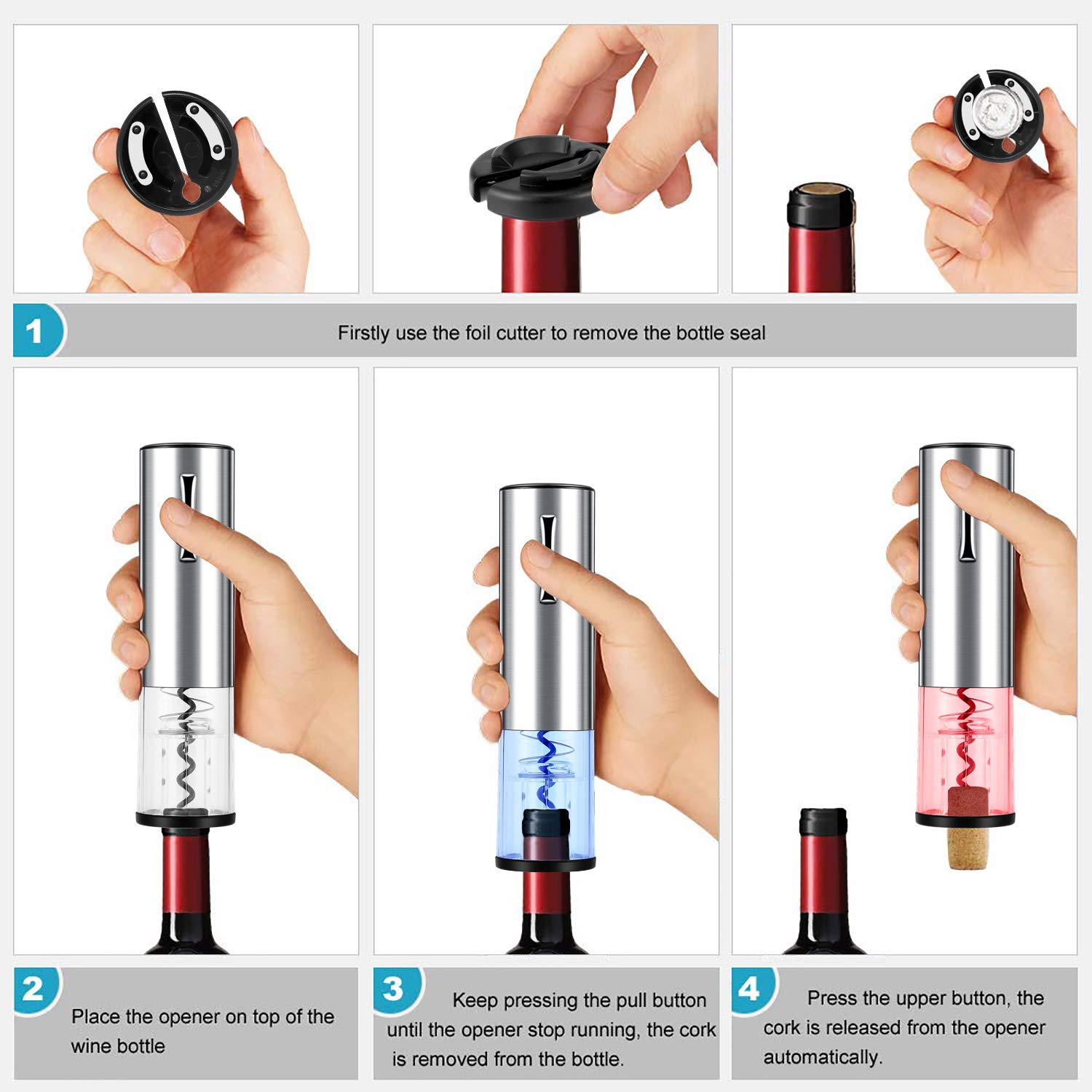 1

Firstly use the foil cutter to remove the bottle seal

2

Place the opener on top of the wine bottle

3

Keep pressing the pull button until the opener stop running, the cork is removed from the bottle.

4

Press the upper button, the cork is released from the opener automatically.