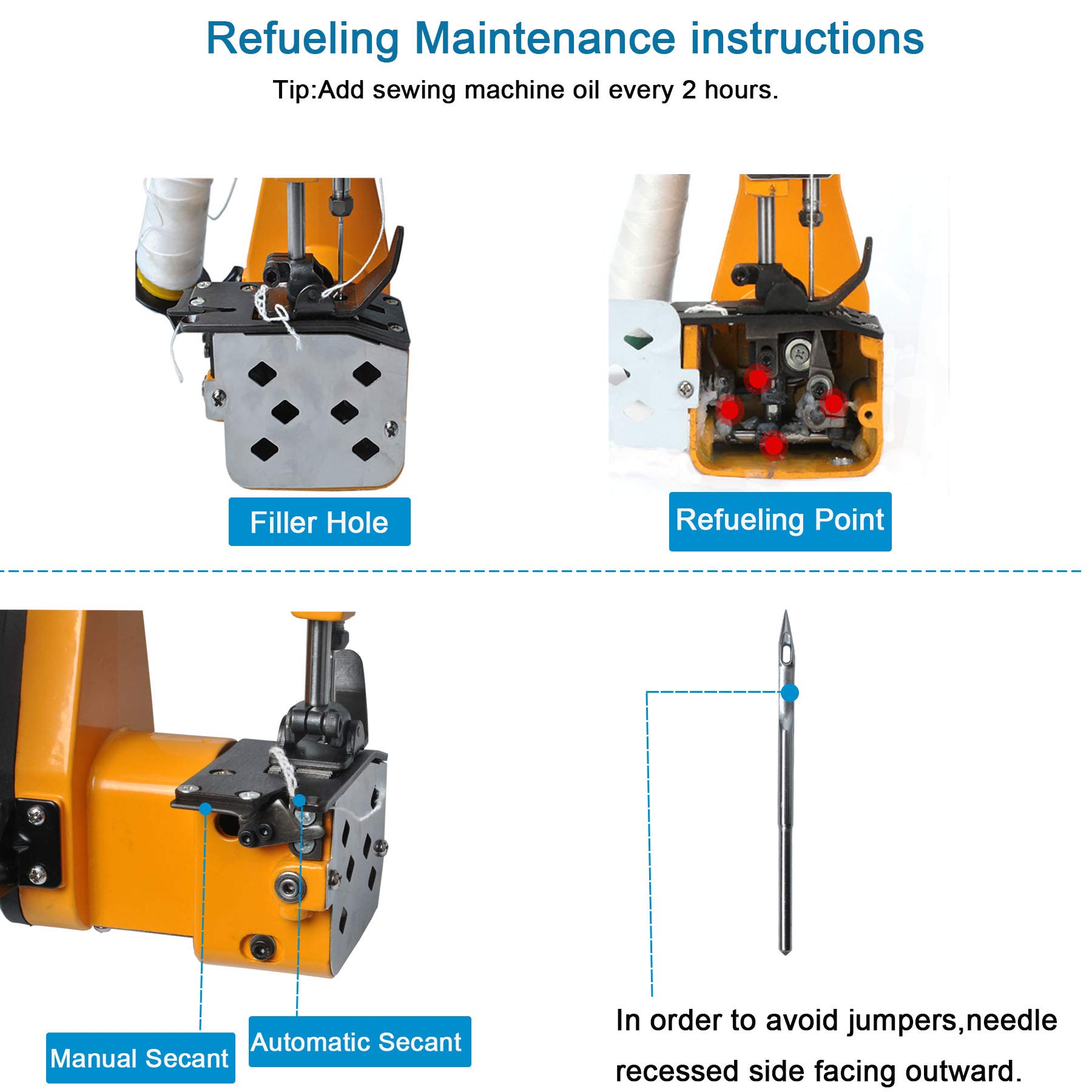 Refueling Maintenance instructions

Tip:Add sewing machine oil every 2 hours.

Filler Hole

Refueling Point

Manual Secant

Automatic Secant

In order to avoid jumpers,needle recessed side facing outward.