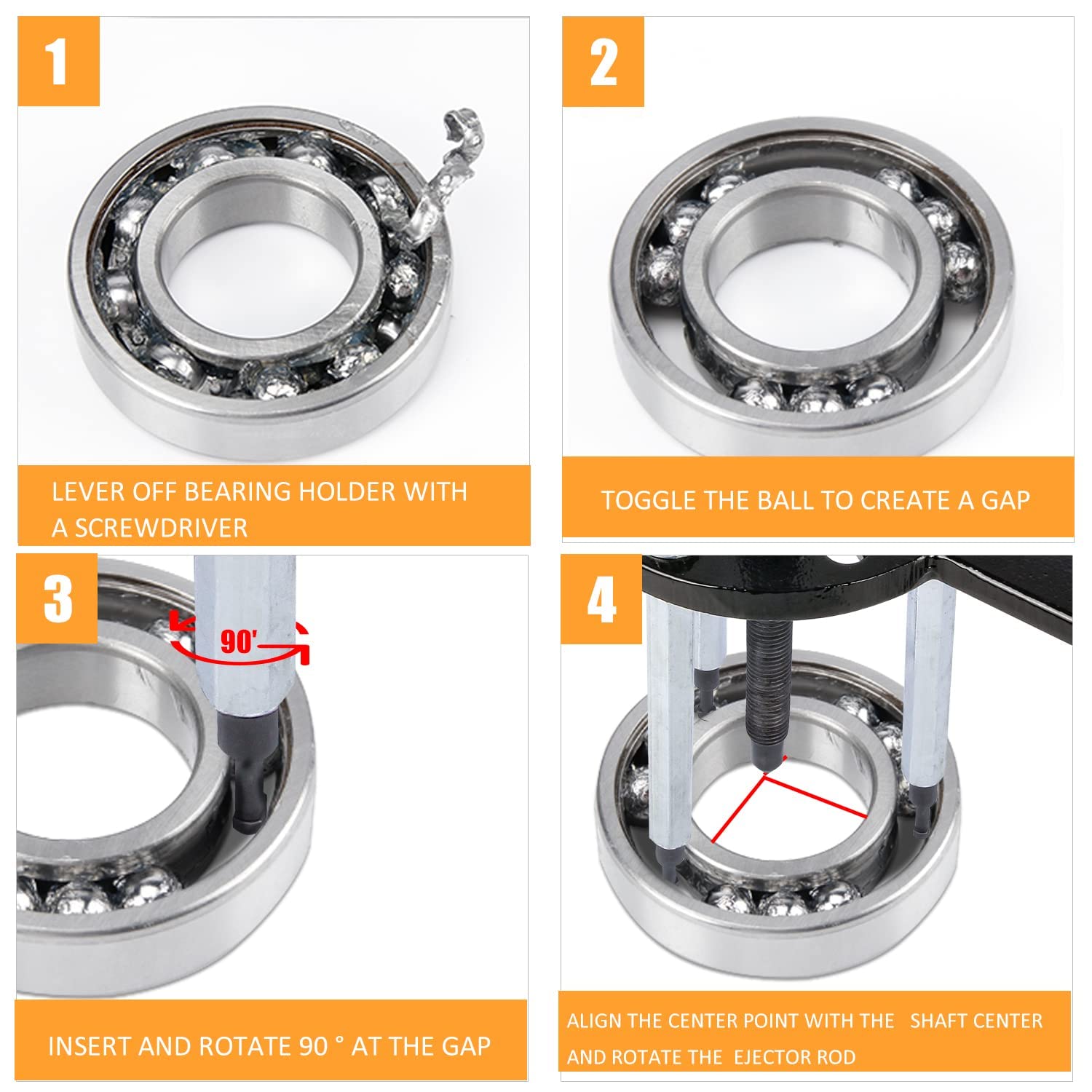 1

LEVER OFF BEARING HOLDER WITH A SCREWDRIVER

2

TOGGLE THE BALL TO CREATE A GAP

3

90'

INSERT AND ROTATE 90 ° AT THE GAP

4

ALIGN THE CENTER POINT WITH THE SHAFT CENTER AND ROTATE THE EJECTOR ROD