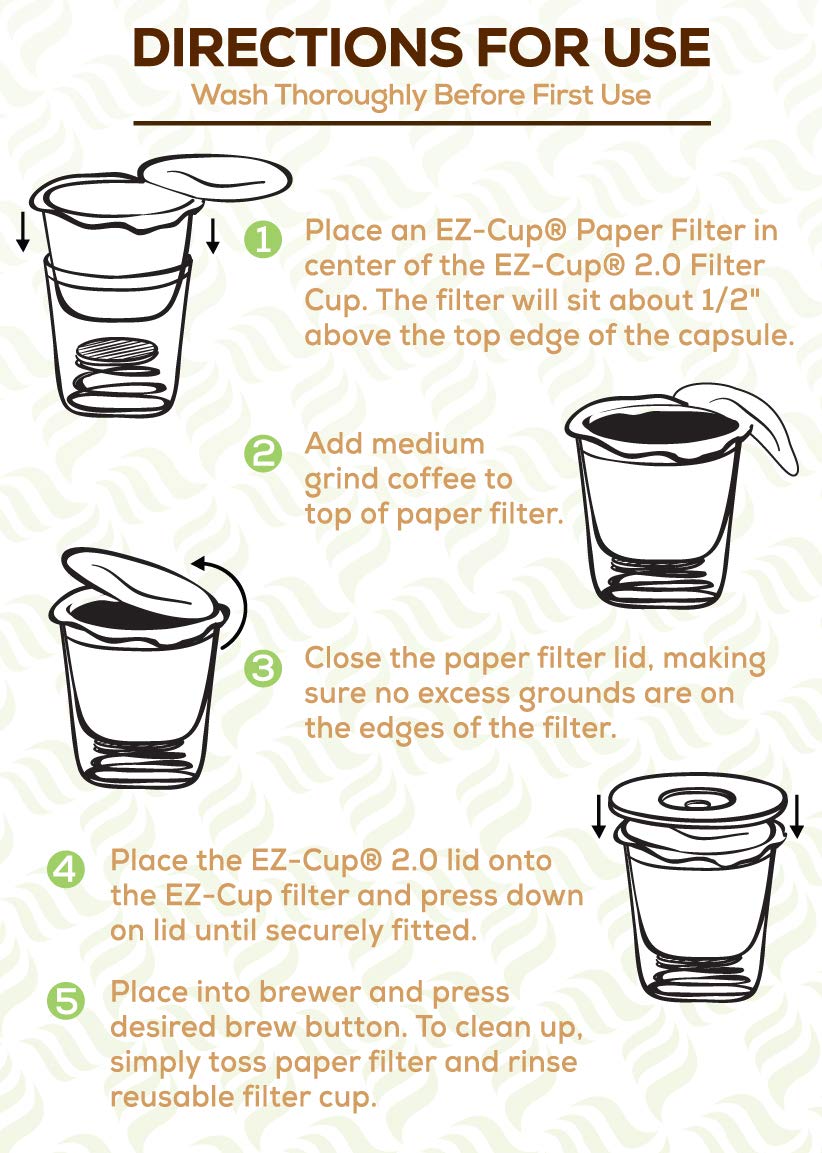 DIRECTIONS FOR USE

Wash Thoroughly Before First Use

1 Place an EZ-Cup® Paper Filter in center of the EZ-Cup® 2.0 Filter Cup. The filter will sit about 1/2" above the top edge of the capsule.

2 Add medium grind coffee to top of paper filter.

3 Close the paper filter lid, making sure no excess grounds are on the edges of the filter.

4 Place the EZ-Cup® 2.0 lid onto the EZ-Cup filter and press down on lid until securely fitted.

5 Place into brewer and press desired brew button. To clean up, simply toss paper filter and rinse reusable filter cup.