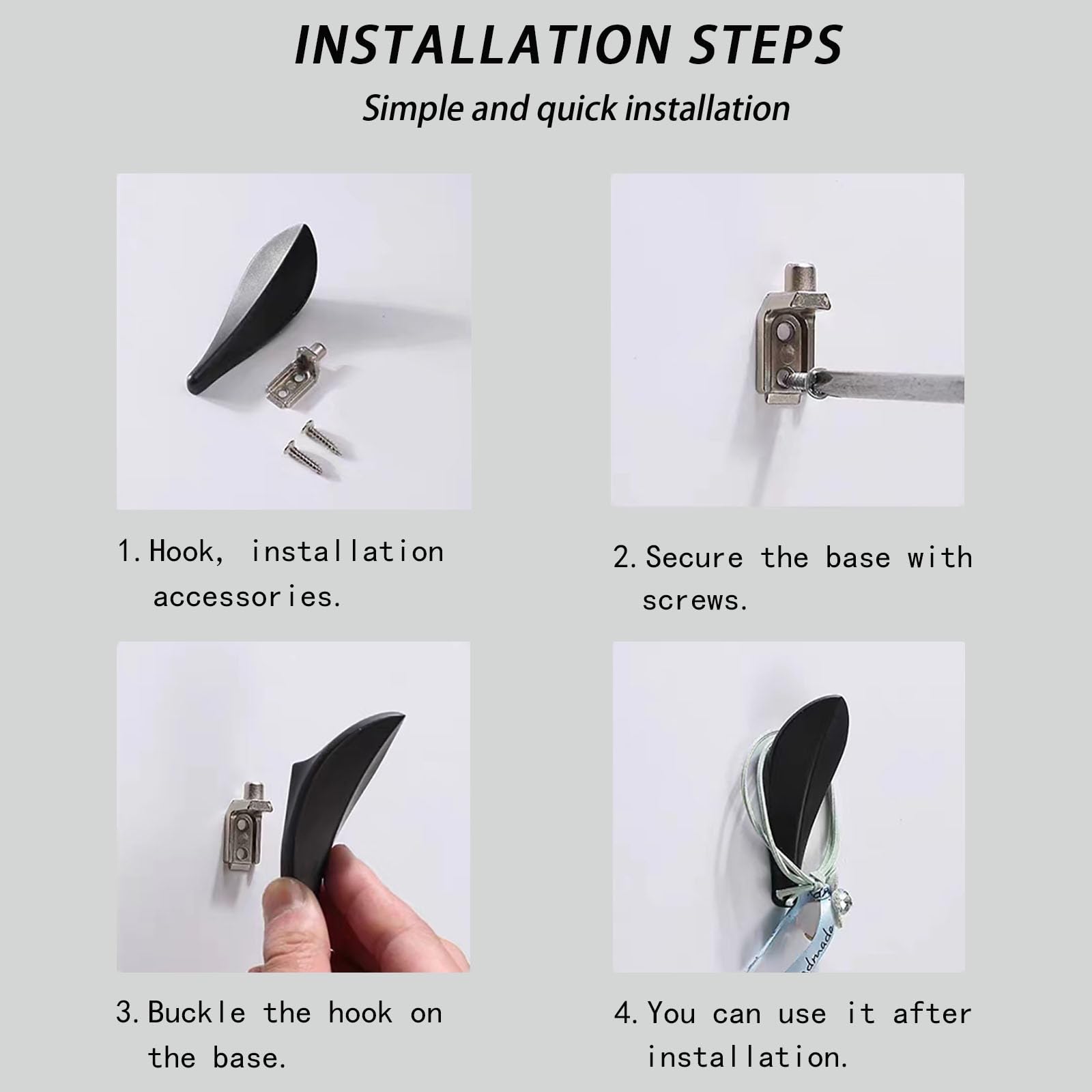 INSTALLATION STEPS

Simple and quick installation

1. Hook, installation accessories.

2. Secure the base with screws.

3. Buckle the hook on the base.

4. You can use it after installation.