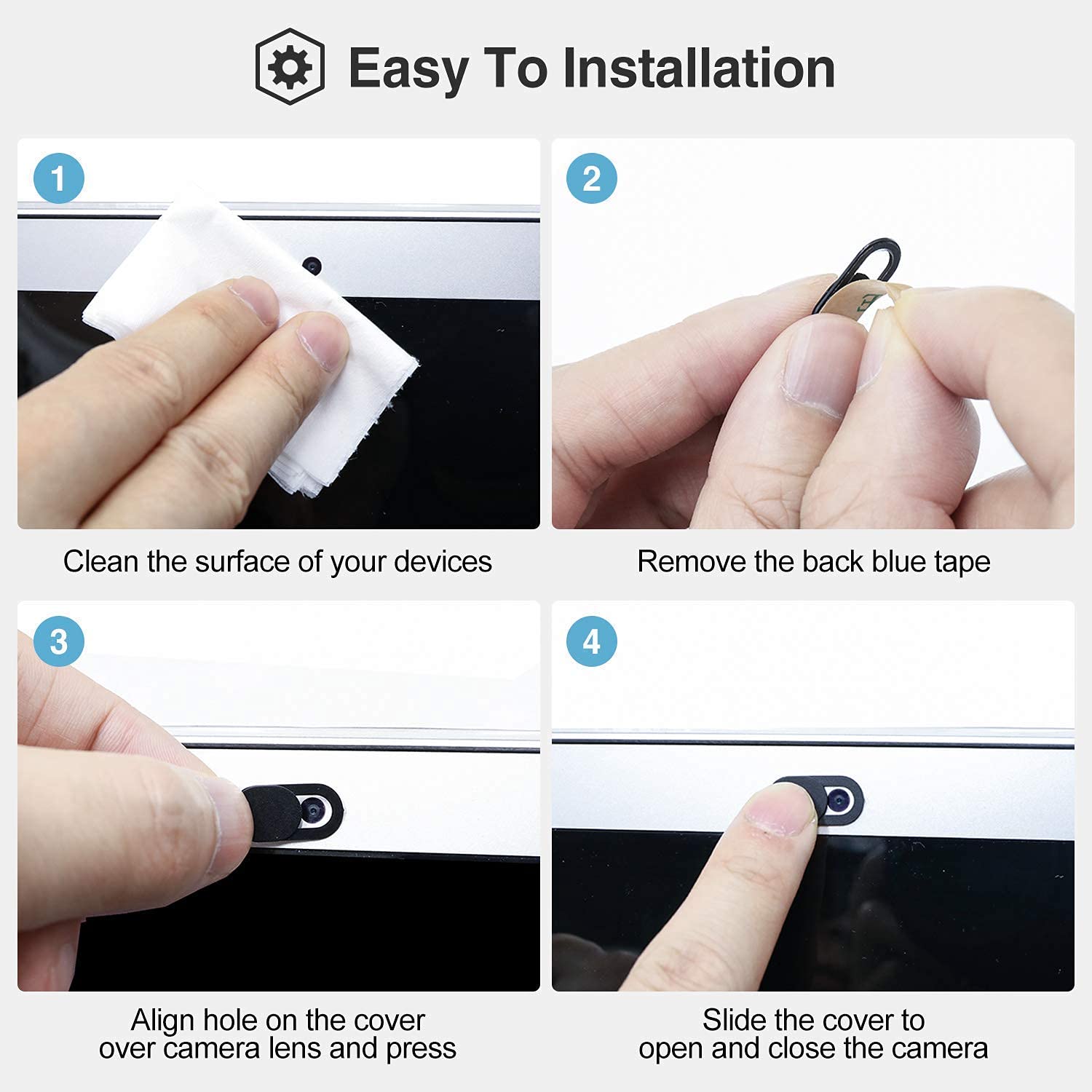 Easy To Installation

1

Clean the surface of your devices

2

Remove the back blue tape

3

Align hole on the cover over camera lens and press

4

Slide the cover to open and close the camera