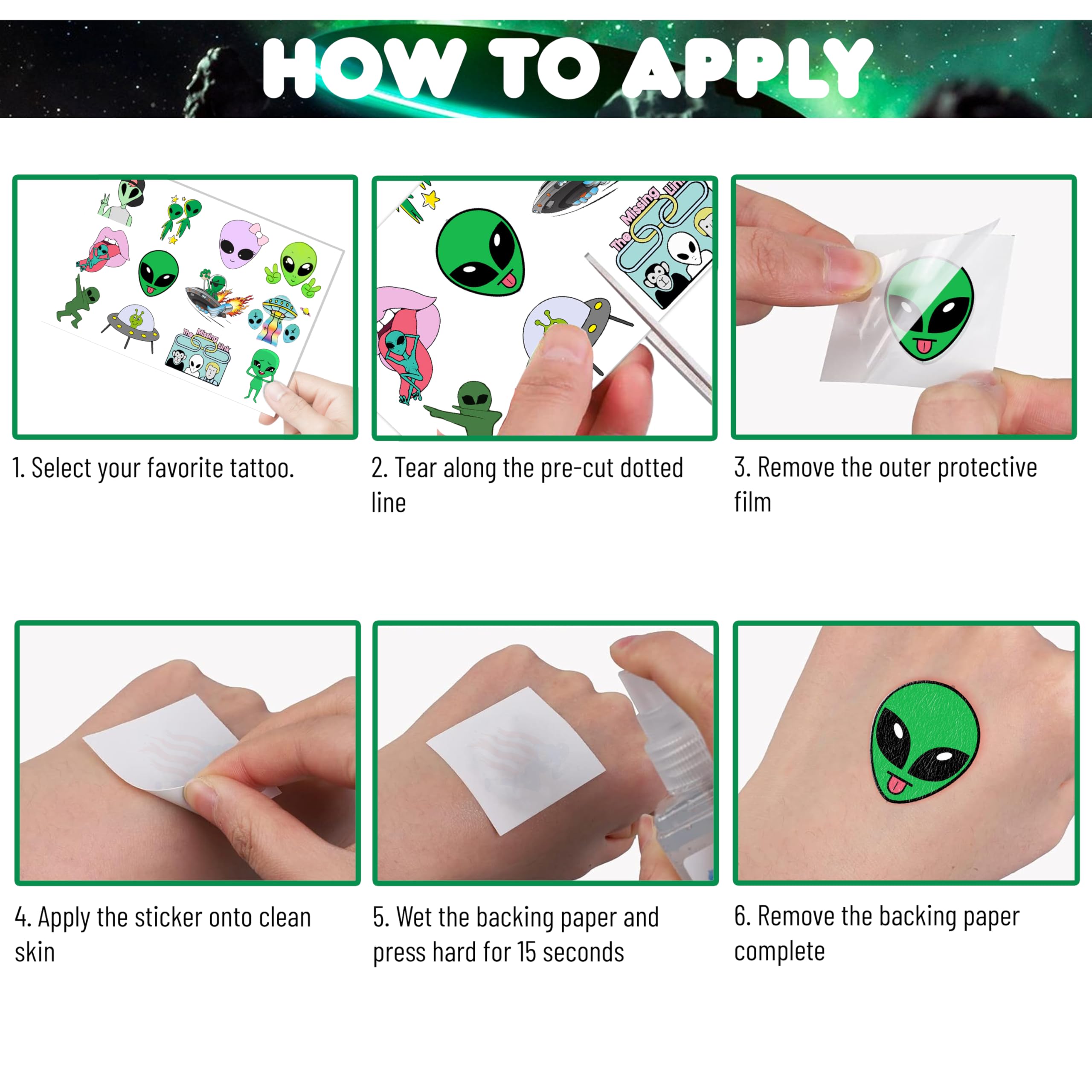 HOW TO APPLY

The Missing Link

The Missing Link

1. Select your favorite tattoo.

2. Tear along the pre-cut dotted line

3. Remove the outer protective film

4. Apply the sticker onto clean skin

5. Wet the backing paper and press hard for 15 seconds

6. Remove the backing paper complete