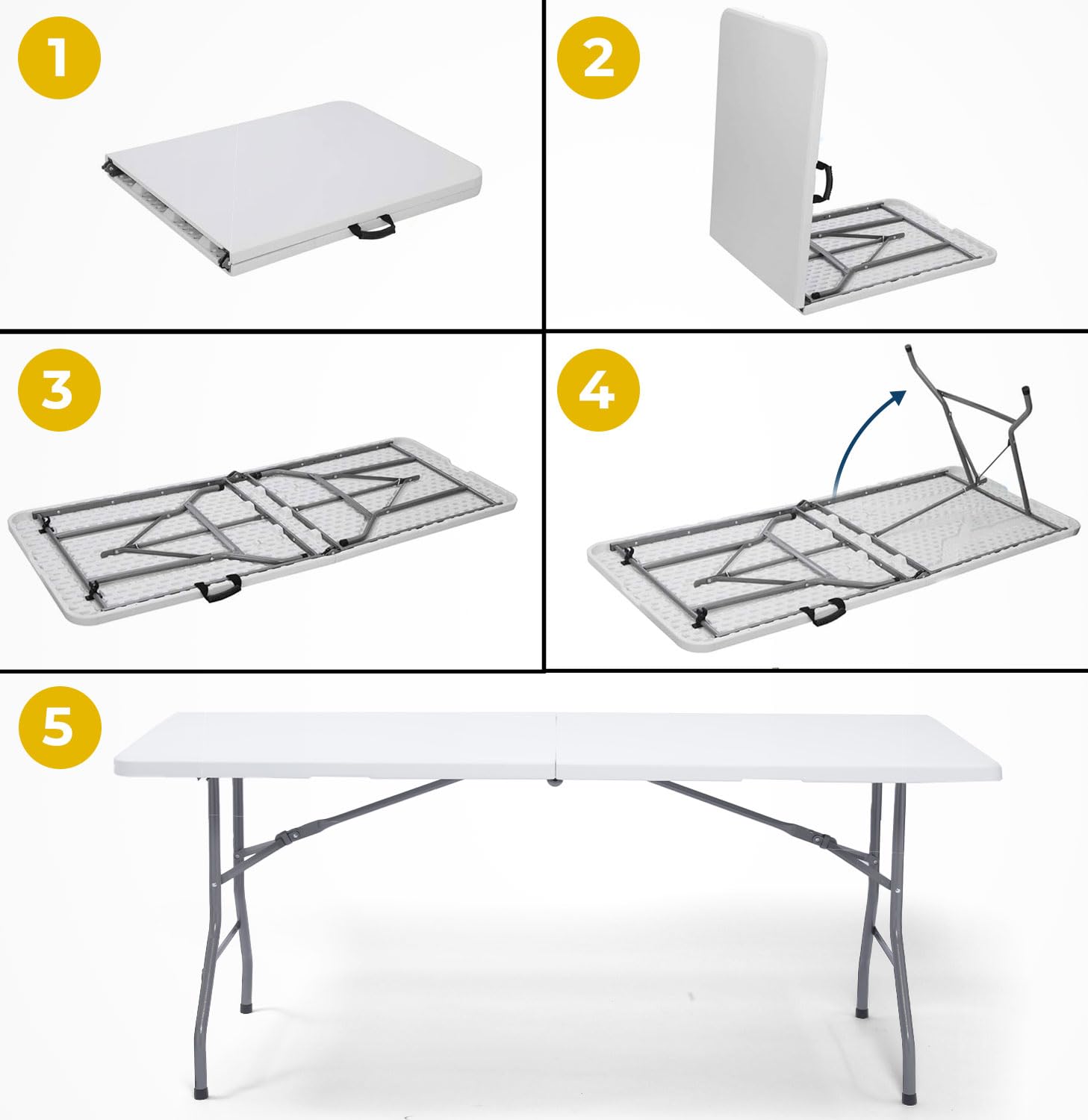 1

2

3

4

5