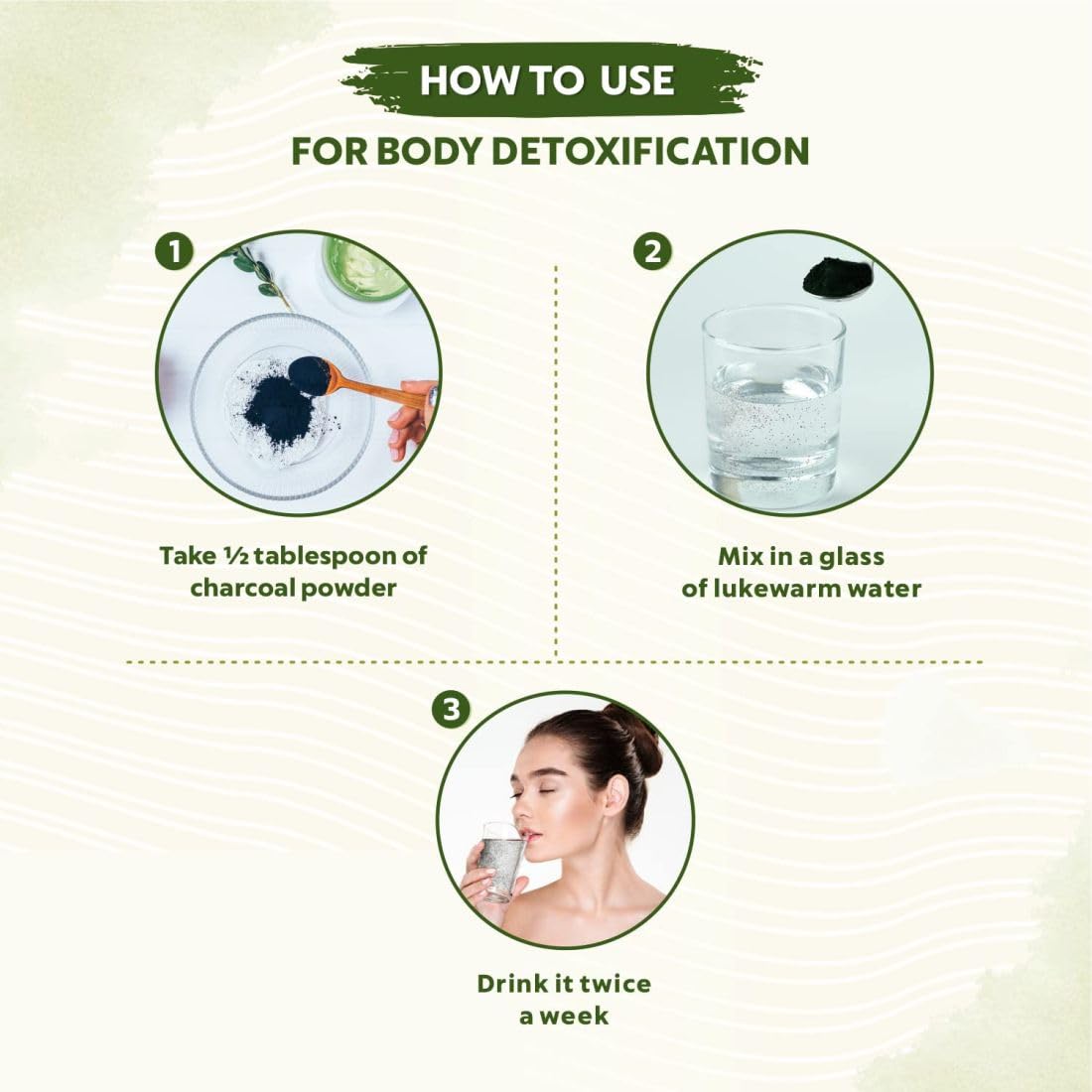 HOW TO USE

FOR BODY DETOXIFICATION

1

Take ½ tablespoon of charcoal powder

2

Mix in a glass of lukewarm water

3

Drink it twice a week