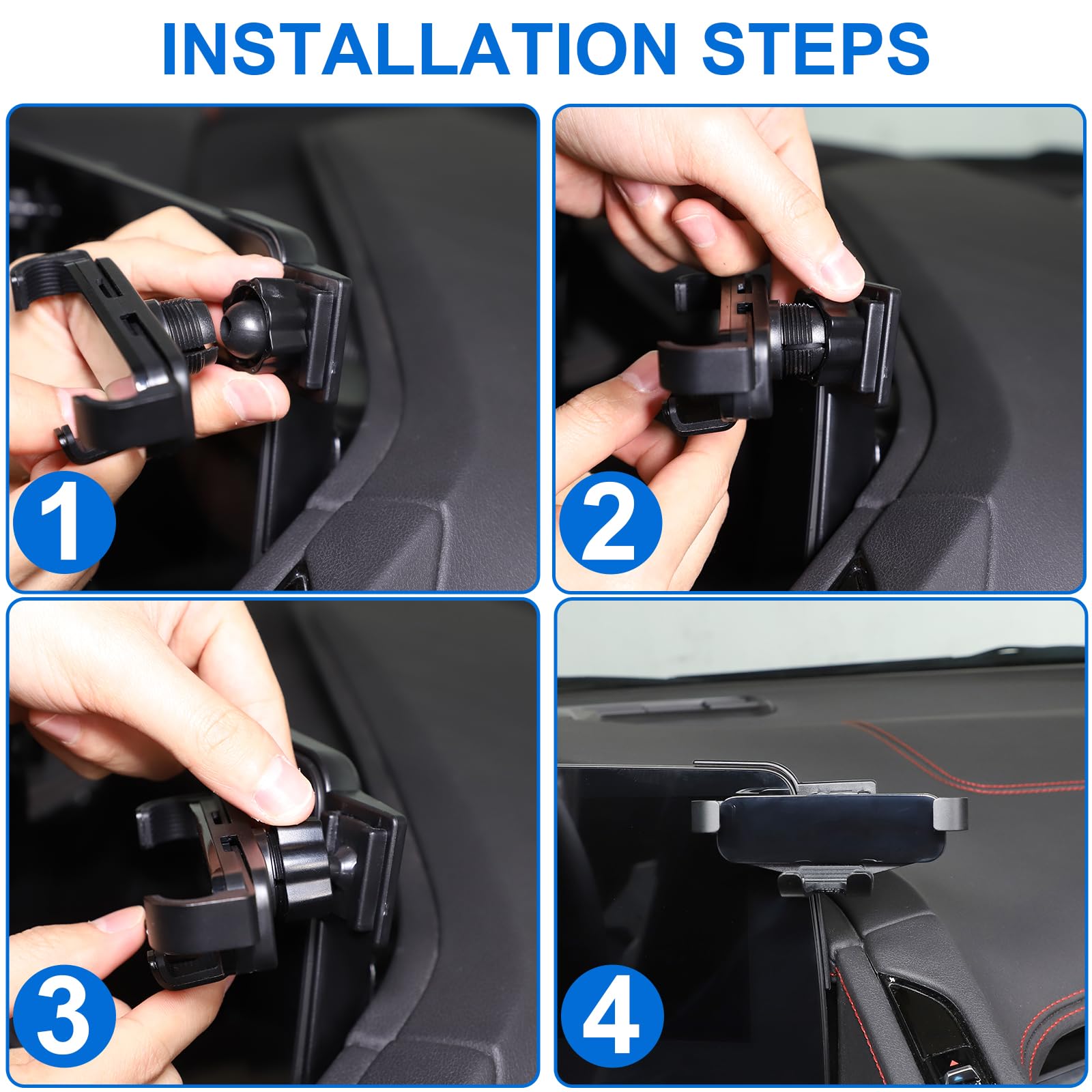 INSTALLATION STEPS

1

2

3

4