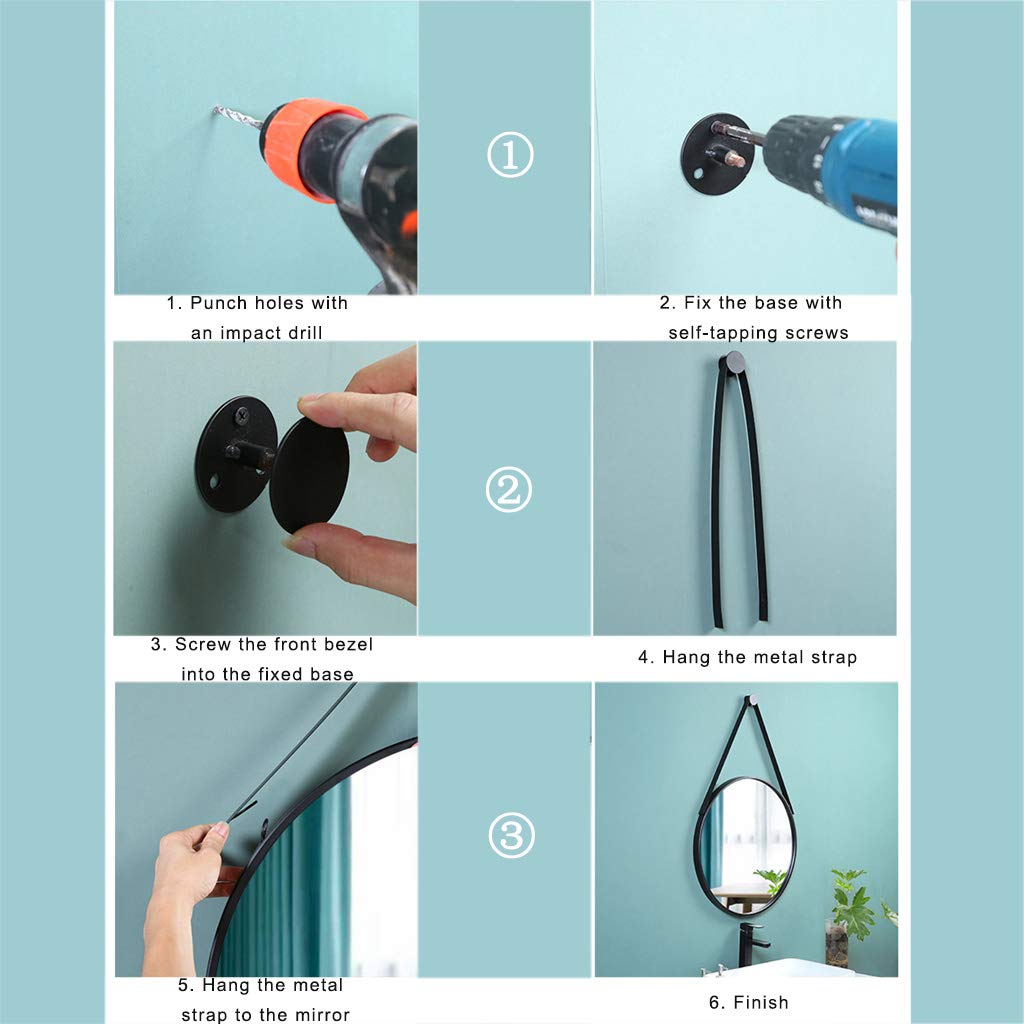 ①

1. Punch holes with an impact drill

2. Fix the base with self-tapping screws

②

3. Screw the front bezel into the fixed base

4. Hang the metal strap

③

5. Hang the metal strap to the mirror

6. Finish