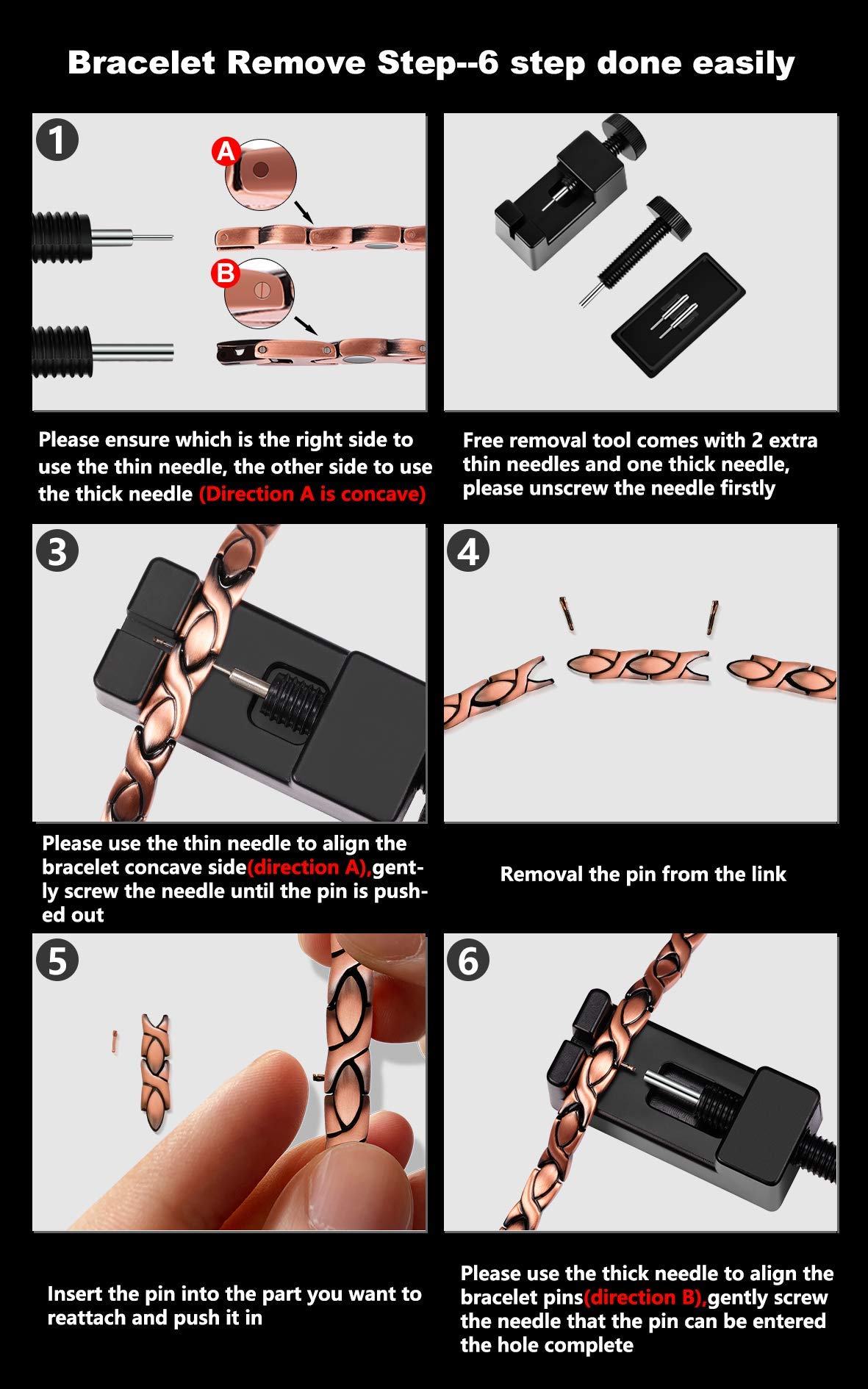 Bracelet Remove Step--6 step done easily

1

A

B

Please ensure which is the right side to use the thin needle, the other side to use the thick needle (Direction A is concave)

Free removal tool comes with 2 extra thin needles and one thick needle, please unscrew the needle firstly

3

Please use the thin needle to align the bracelet concave side(direction A),gently screw the needle until the pin is pushed out

4

Removal the pin from the link

5

Insert the pin into the part you want to reattach and push it in

6

Please use the thick needle to align the bracelet pins(direction B),gently screw the needle that the pin can be entered the hole complete