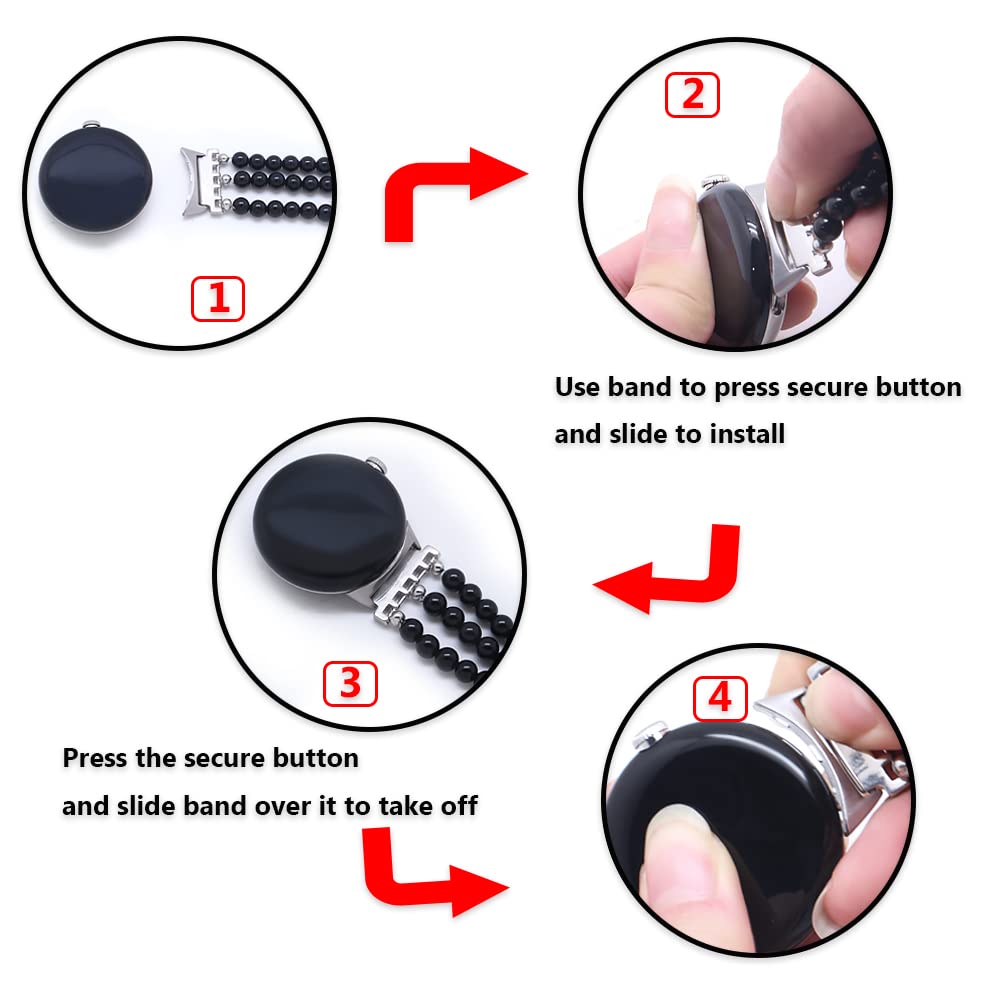 1

2

Use band to press secure button and slide to install

3

Press the secure button and slide band over it to take off

4