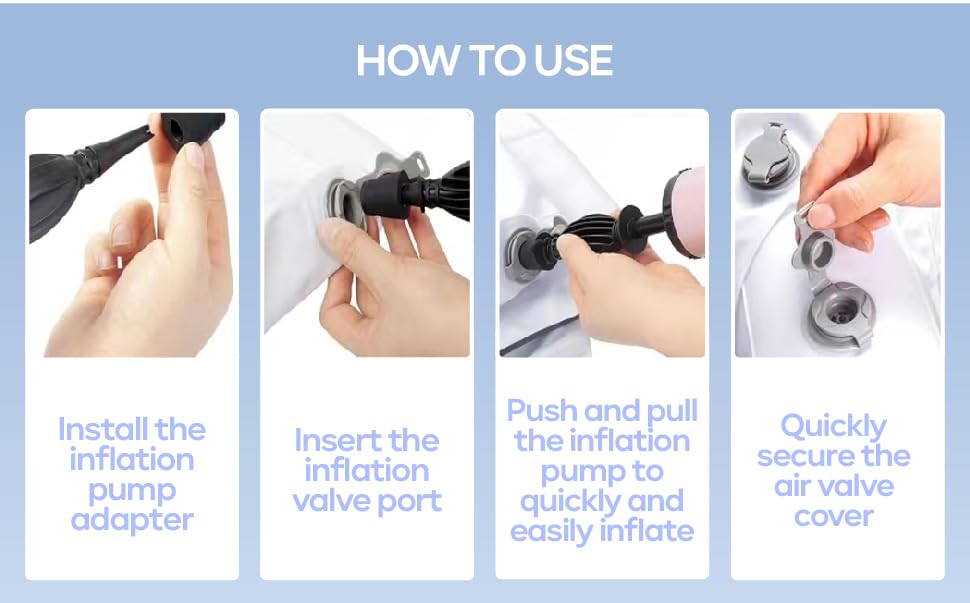 HOW TO USE

Install the inflation pump adapter

Insert the inflation valve port

Push and pull the inflation pump to quickly and easily inflate

Quickly secure the air valve cover