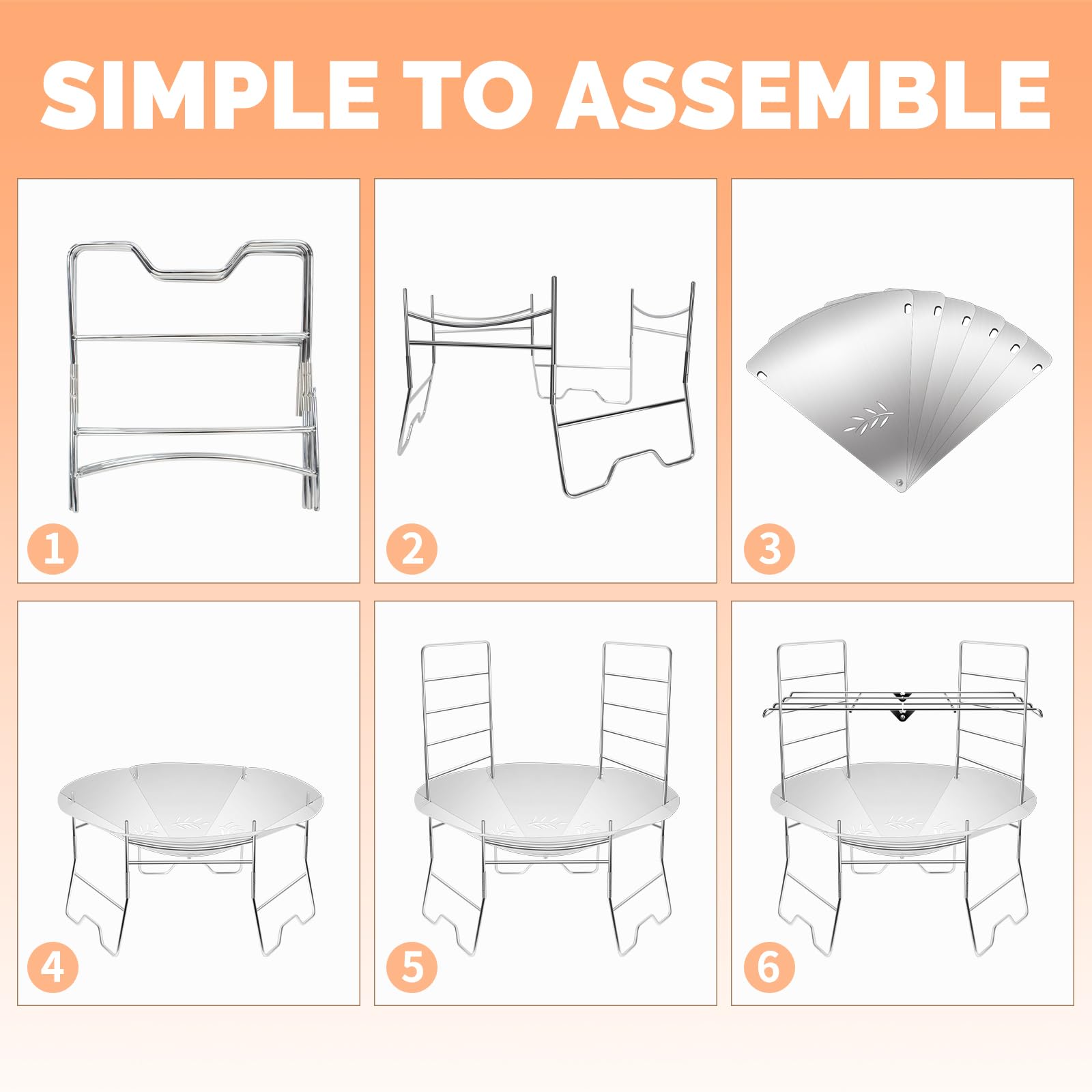 SIMPLE TO ASSEMBLE

1

2

3

4

5

6