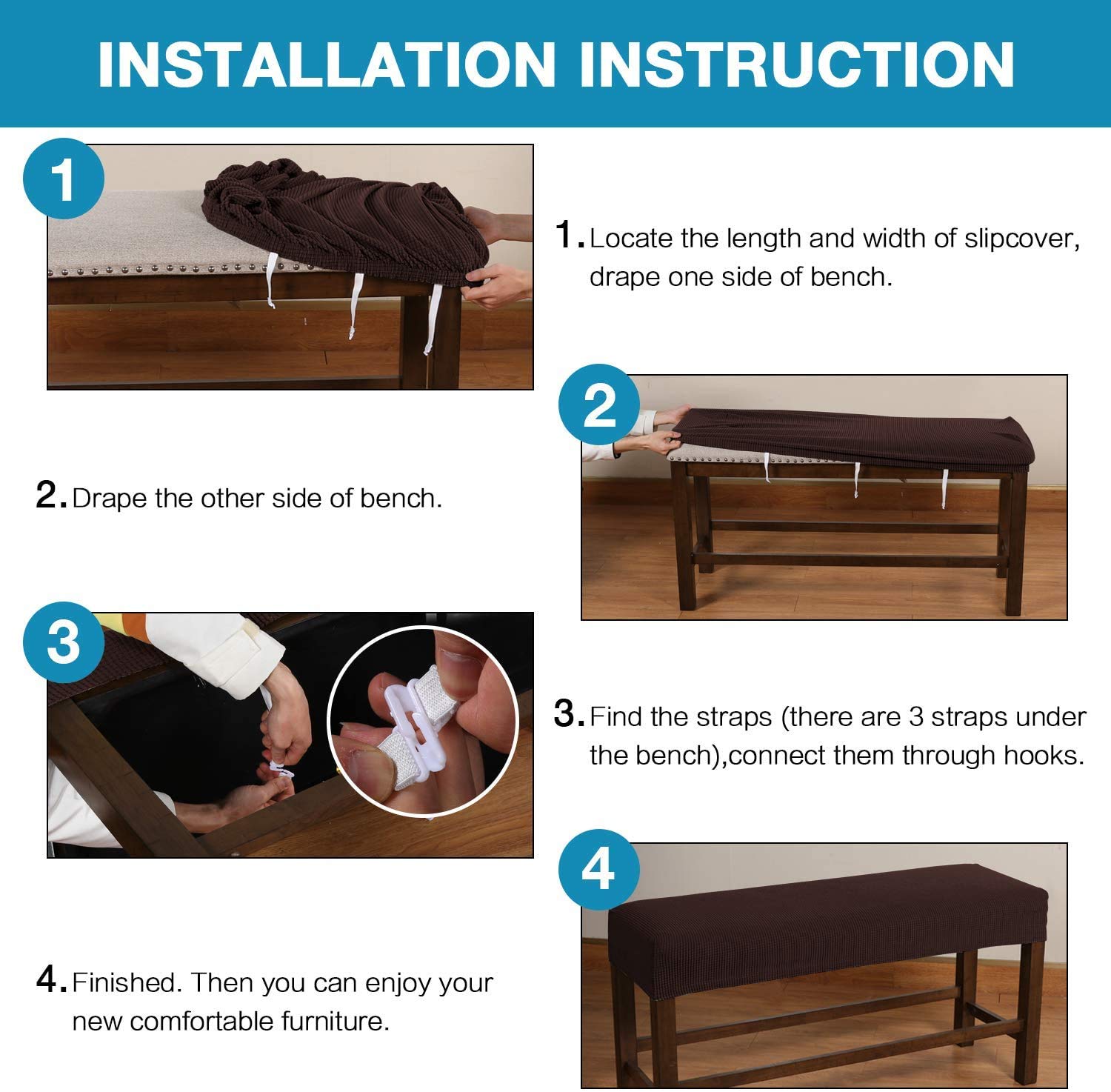 INSTALLATION INSTRUCTION

1

1. Locate the length and width of slipcover, drape one side of bench.

2

2. Drape the other side of bench.

3

3. Find the straps (there are 3 straps under the bench),connect them through hooks.

4

4. Finished. Then you can enjoy your new comfortable furniture.