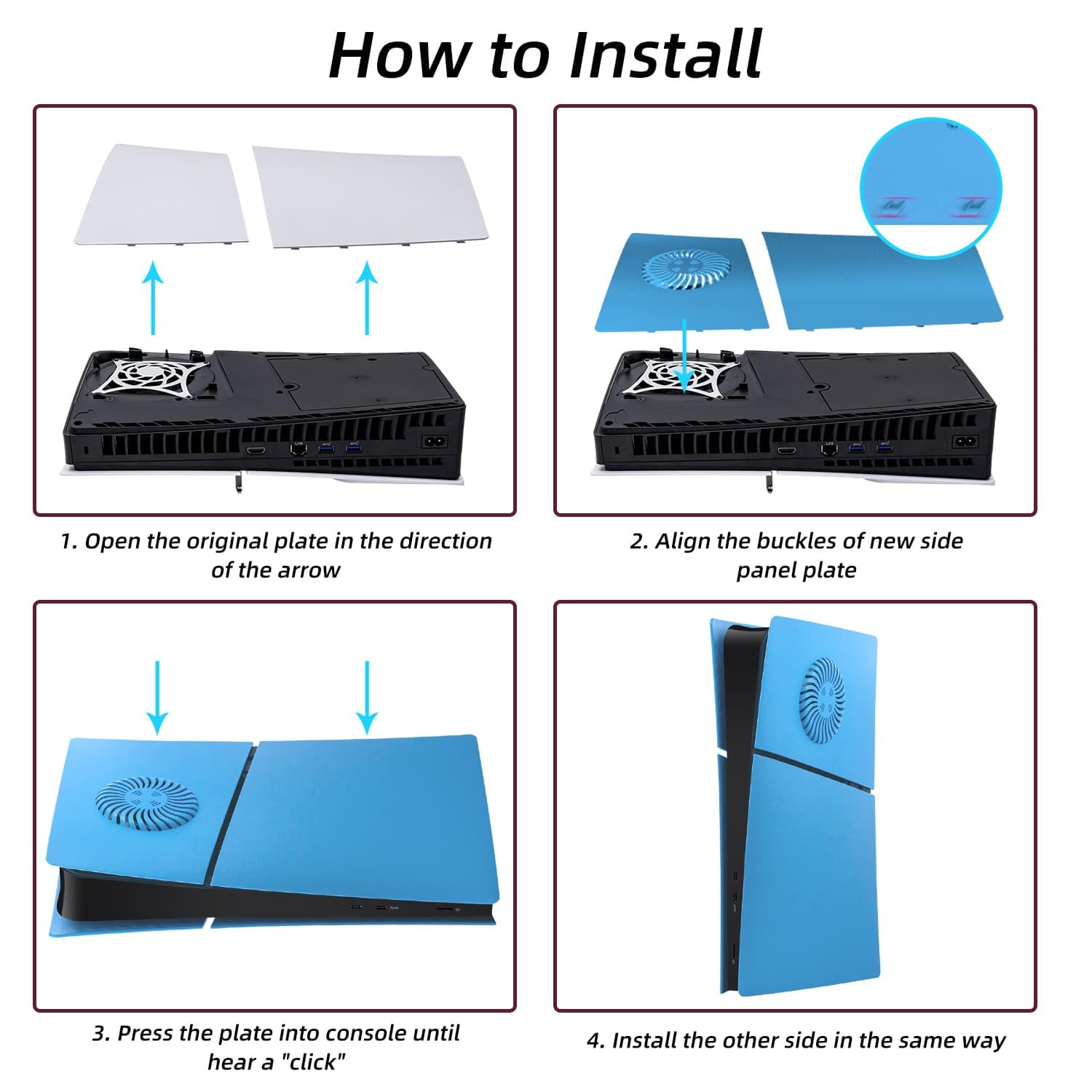 How to Install

1. Open the original plate in the direction of the arrow

2. Align the buckles of new side panel plate

3. Press the plate into console until hear a "click"

4. Install the other side in the same way