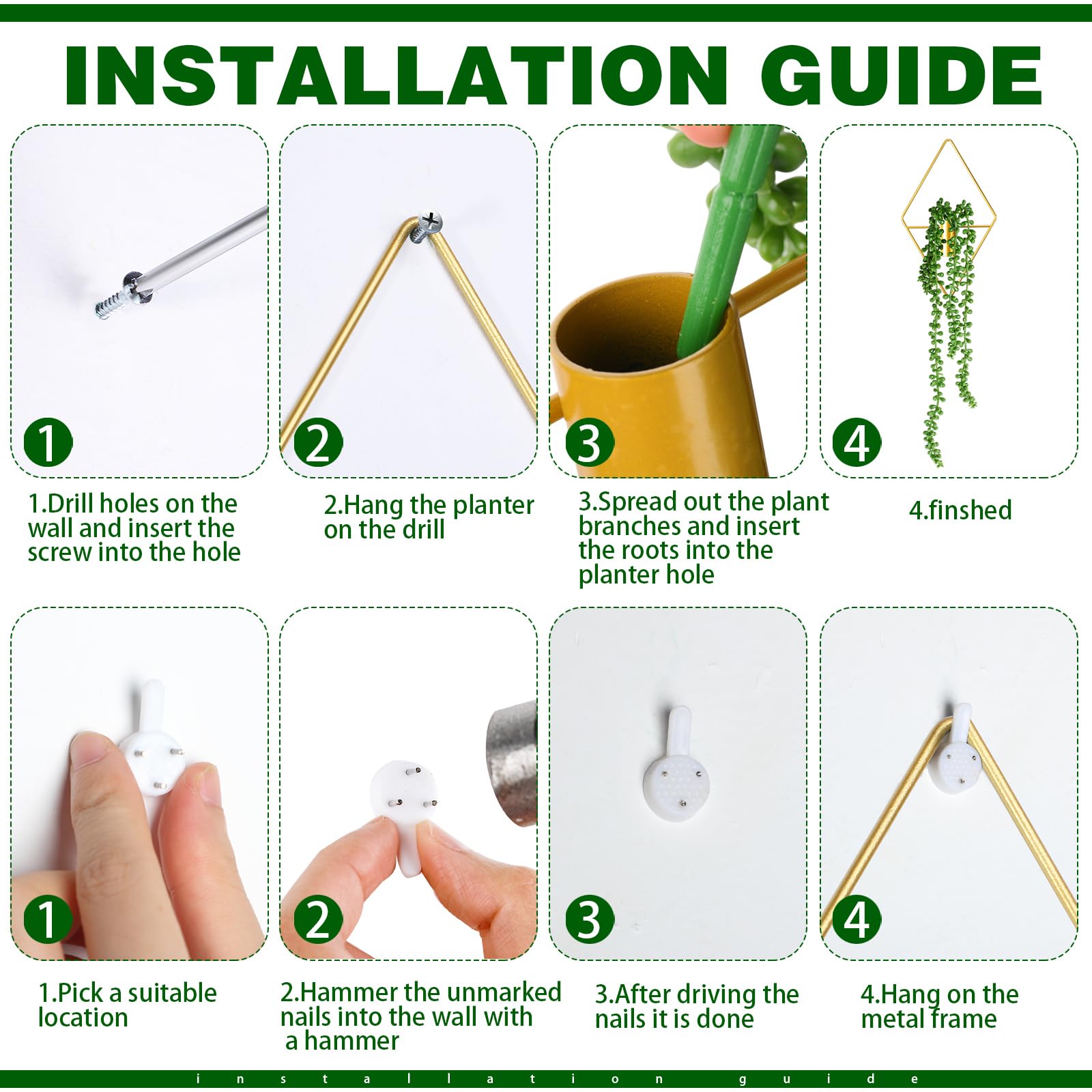 INSTALLATION GUIDE

1

2

3

4

1.Drill holes on the wall and insert the screw into the hole

2.Hang the planter on the drill

3.Spread out the plant branches and insert the roots into the planter hole

4.finshed

1

2

3

4

1.Pick a suitable location

2.Hammer the unmarked nails into the wall with a hammer

3.After driving the nails it is done

4.Hang on the metal frame

installation guide