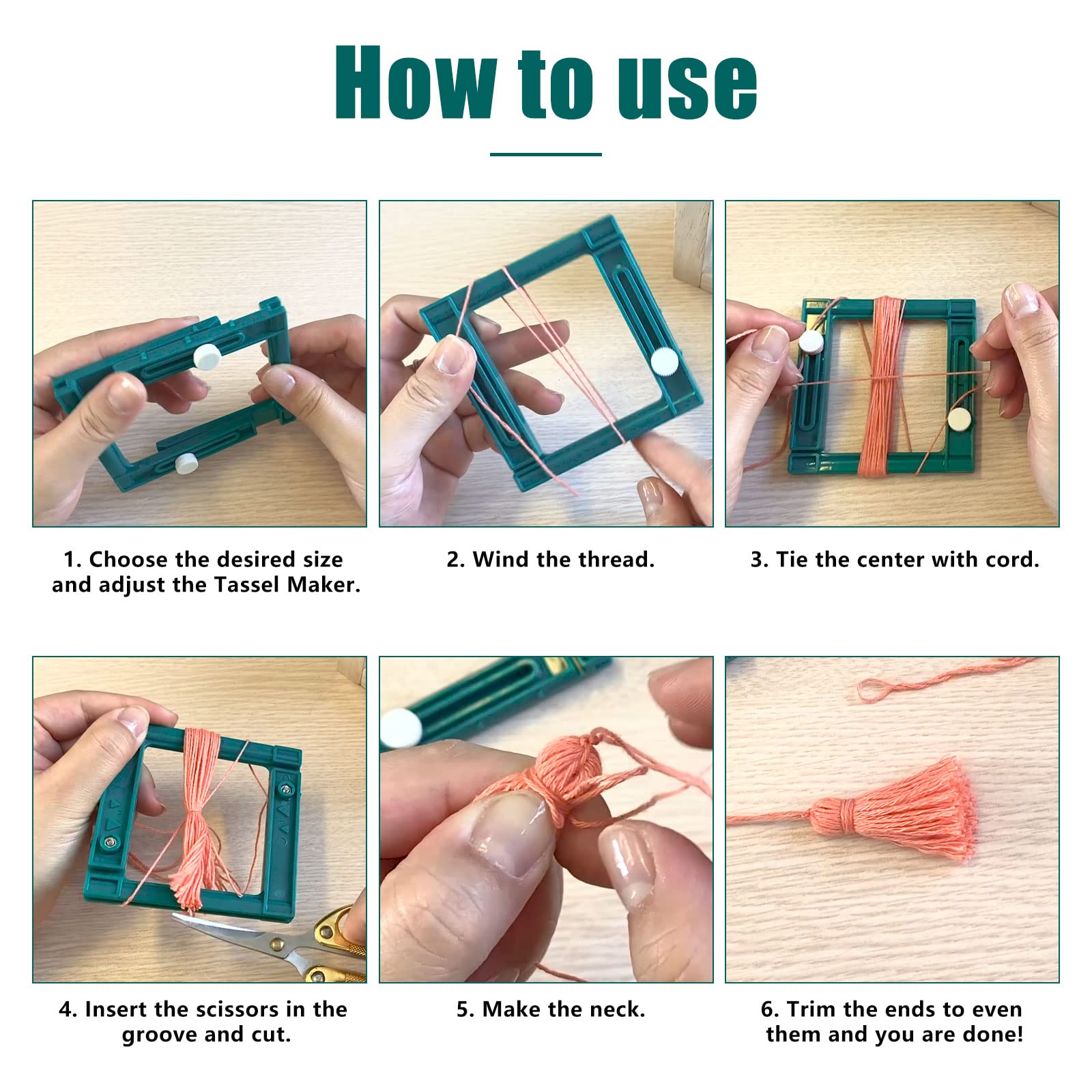 How to use

1. Choose the desired size and adjust the Tassel Maker.

2. Wind the thread.

3. Tie the center with cord.

4. Insert the scissors in the groove and cut.

5. Make the neck.

6. Trim the ends to even them and you are done!