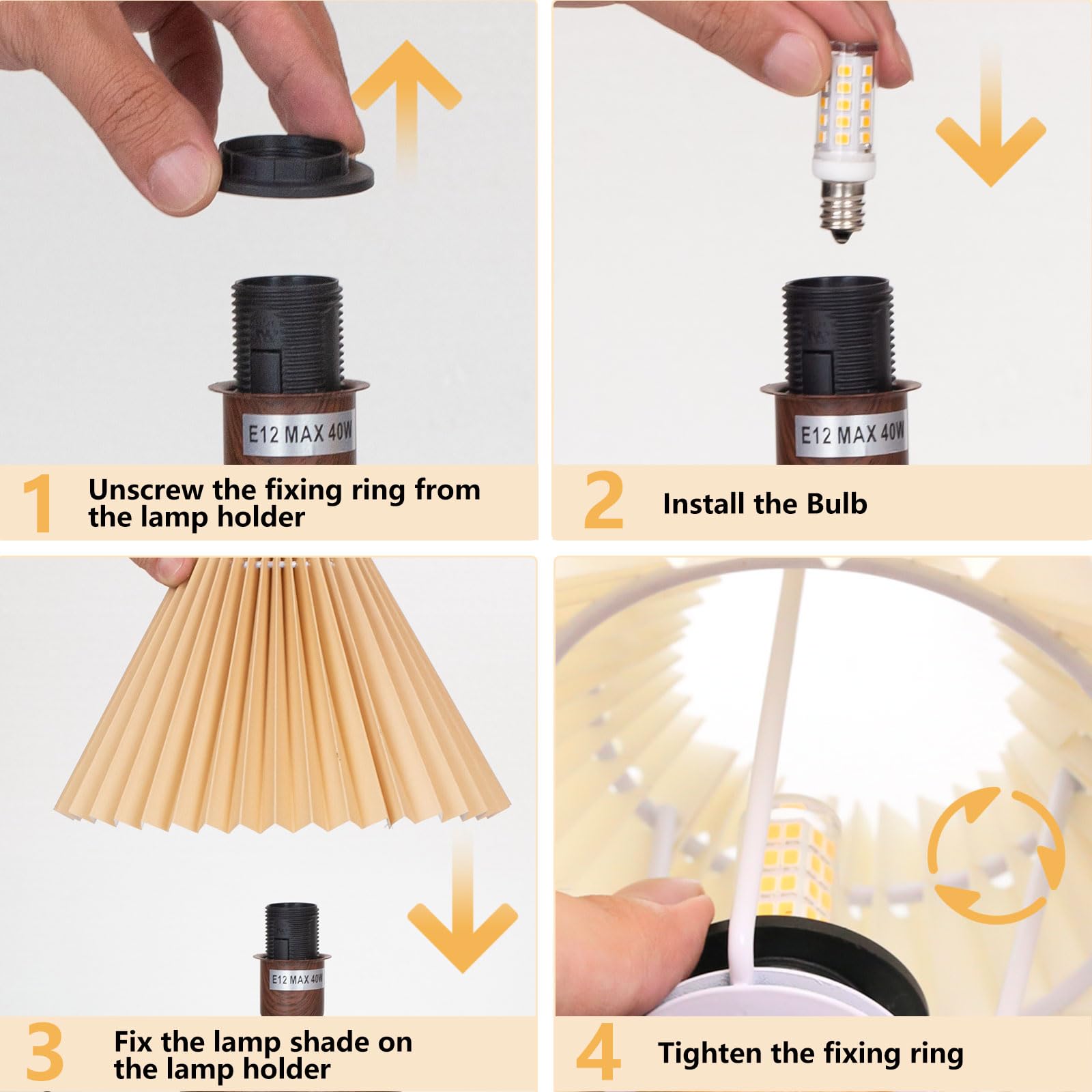 E12 MAX 40W

1 Unscrew the fixing ring from the lamp holder

E12 MAX 40W

2 Install the Bulb

E12 MAX 40W

3 Fix the lamp shade on the lamp holder

4 Tighten the fixing ring